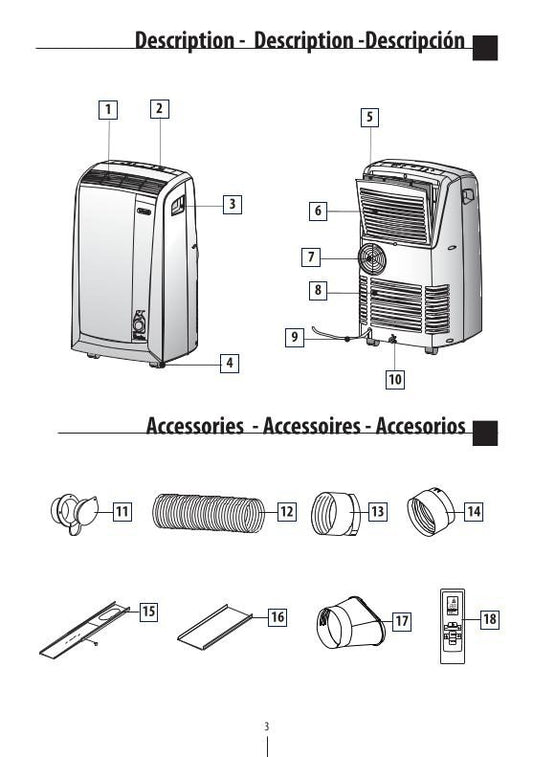 Description - Description -Descripción

1
2
3
4
5
6
7
8
9
10

Accessories - Accessoires - Accesorios

11
12
13
14
15
16
17
18

3