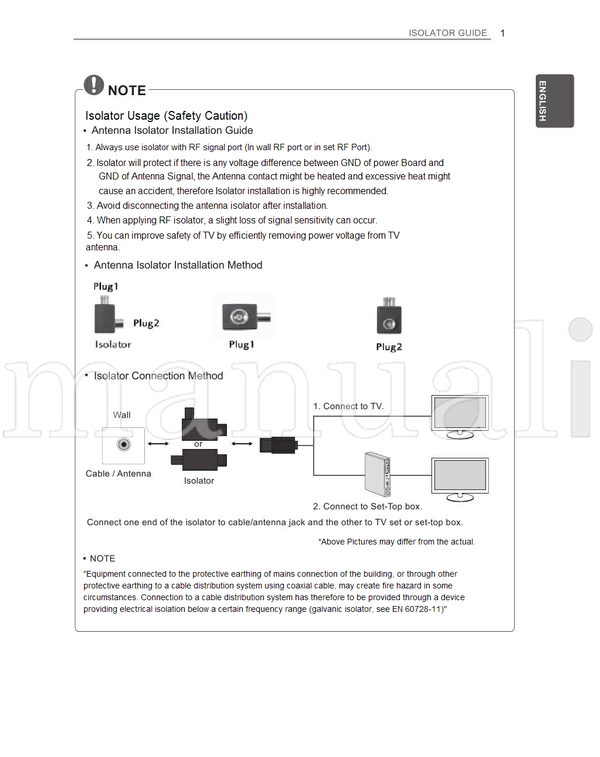 ISOLATOR GUIDE 1

ENGLISH

NOTE

Isolator Usage (Safety Caution)

• Antenna Isolator Installation Guide

1. Always use isolator with RF signal port (In wall RF port or in set RF Port).

2. Isolator will protect if there is any voltage difference between GND of power Board and GND of Antenna Signal, the Antenna contact might be heated and excessive heat might cause an accident, therefore Isolator installation is highly recommended.

3. Avoid disconnecting the antenna isolator after installation.

4. When applying RF isolator, a slight loss of signal sensitivity can occur.

5. You can improve safety of TV by efficiently removing power voltage from TV antenna.

• Antenna Isolator Installation Method

Plug1

Plug2

Isolator

Plug1

Plug2

• Isolator Connection Method

Wall

Cable / Antenna

or

Isolator

1. Connect to TV.

2. Connect to Set-Top box.

Connect one end of the isolator to cable/antenna jack and the other to TV set or set-top box.

*Above Pictures may differ from the actual.

• NOTE

"Equipment connected to the protective earthing of mains connection of the building, or through other protective earthing to a cable distribution system using coaxial cable, may create fire hazard in some circumstances. Connection to a cable distribution system has therefore to be provided through a device providing electrical isolation below a certain frequency range (galvanic isolator, see EN 60728-11)"

manuali