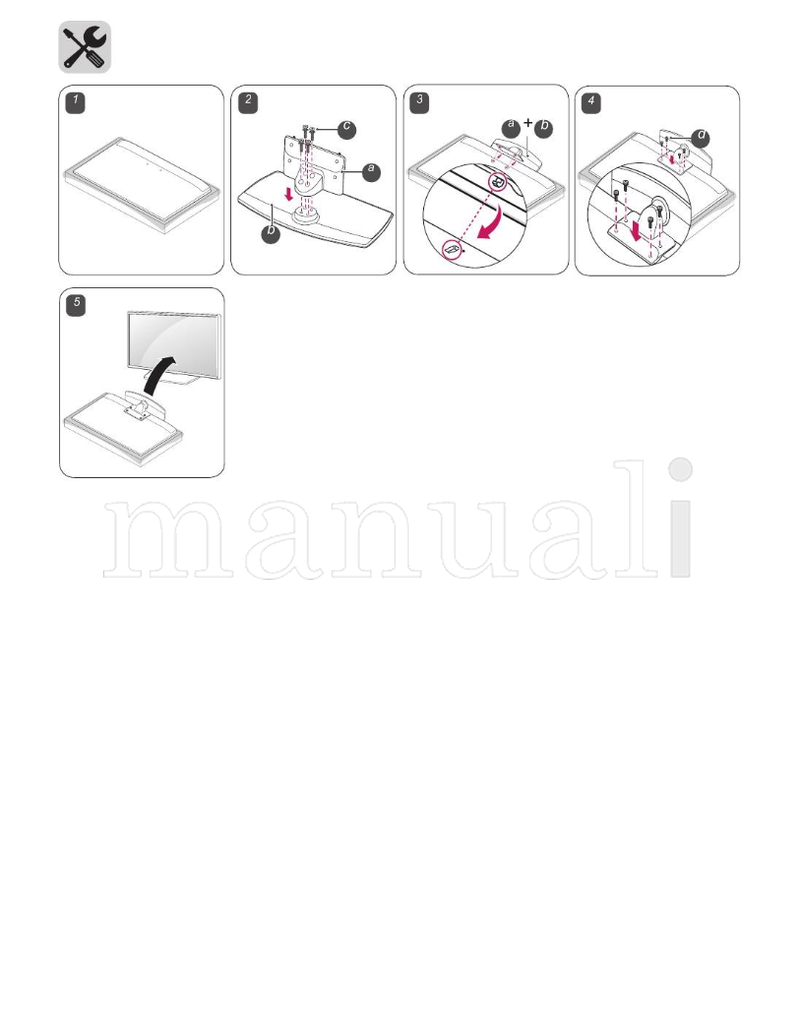 1

2

c

a

b

3

a + b

4

d

5

manuali