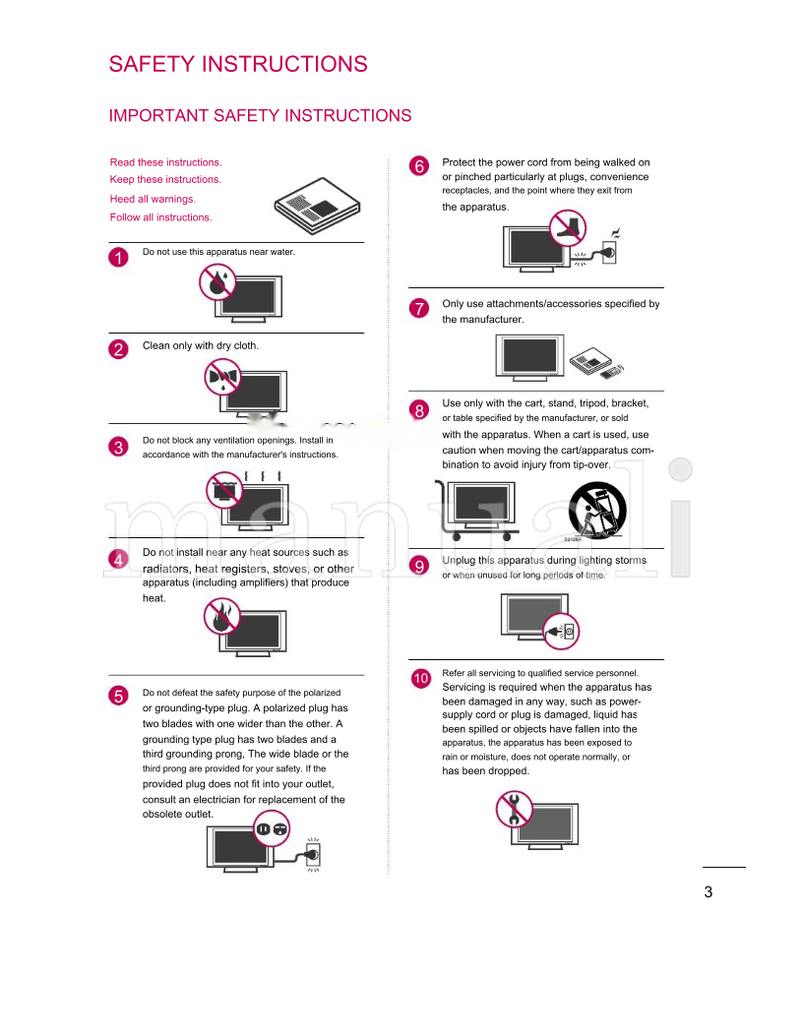 SAFETY INSTRUCTIONS

IMPORTANT SAFETY INSTRUCTIONS

Read these instructions.
Keep these instructions.
Heed all warnings.
Follow all instructions.

1 Do not use this apparatus near water.

2 Clean only with dry cloth.

3 Do not block any ventilation openings. Install in accordance with the manufacturer's instructions.

4 Do not install near any heat sources such as radiators, heat registers, stoves, or other apparatus (including amplifiers) that produce heat.

5 Do not defeat the safety purpose of the polarized or grounding-type plug. A polarized plug has two blades with one wider than the other. A grounding type plug has two blades and a third grounding prong, The wide blade or the third prong are provided for your safety. If the provided plug does not fit into your outlet, consult an electrician for replacement of the obsolete outlet.

6 Protect the power cord from being walked on or pinched particularly at plugs, convenience receptacles, and the point where they exit from the apparatus.

7 Only use attachments/accessories specified by the manufacturer.

8 Use only with the cart, stand, tripod, bracket, or table specified by the manufacturer, or sold with the apparatus. When a cart is used, use caution when moving the cart/apparatus combination to avoid injury from tip-over.

9 Unplug this apparatus during lighting storms or when unused for long periods of time.

10 Refer all servicing to qualified service personnel. Servicing is required when the apparatus has been damaged in any way, such as power-supply cord or plug is damaged, liquid has been spilled or objects have fallen into the apparatus, the apparatus has been exposed to rain or moisture, does not operate normally, or has been dropped.

manuali

3