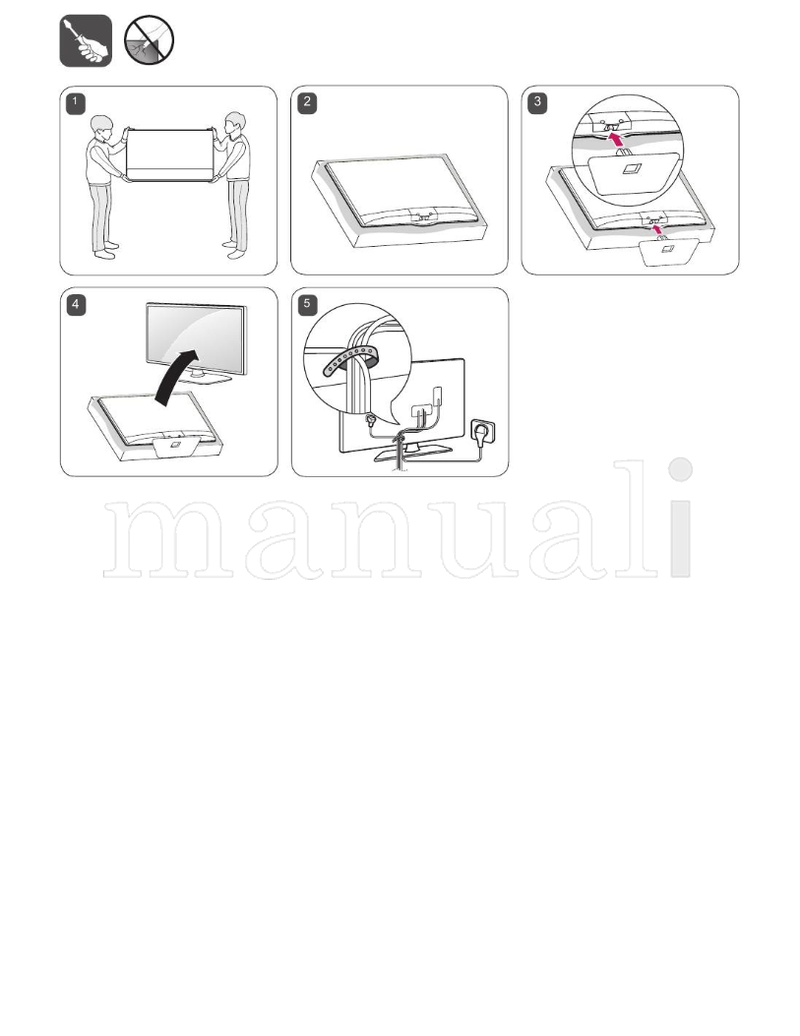 1

2

3

4

5

manuali