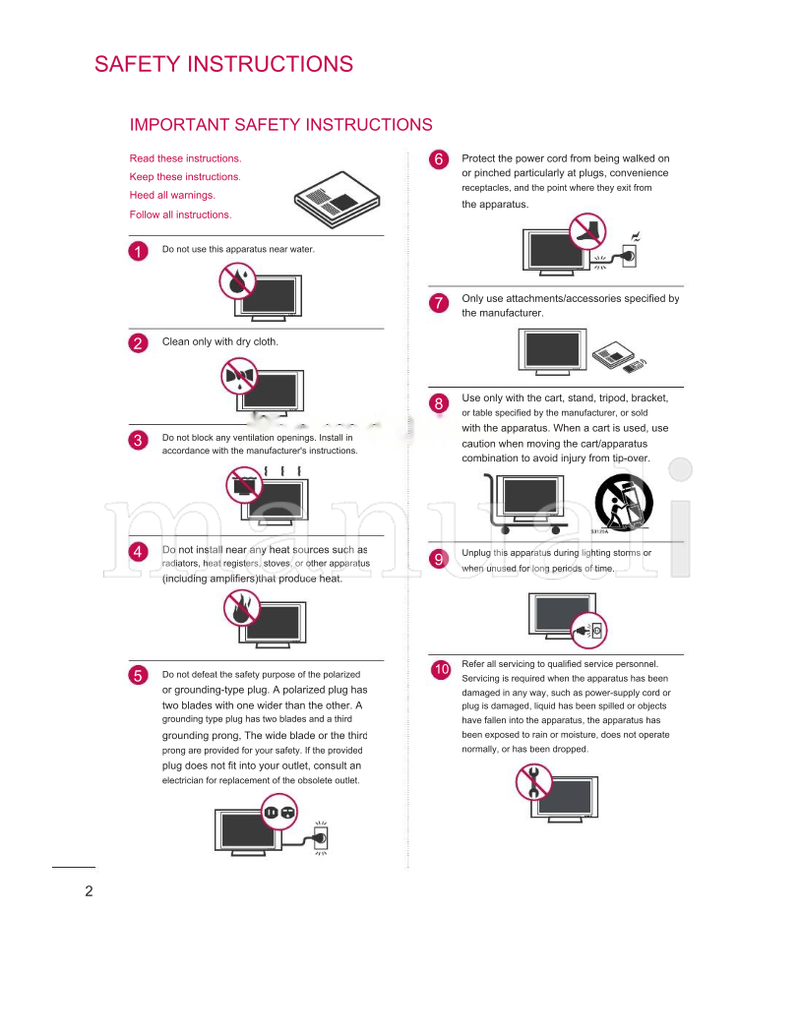 SAFETY INSTRUCTIONS

IMPORTANT SAFETY INSTRUCTIONS

Read these instructions.
Keep these instructions.
Heed all warnings.
Follow all instructions.

1 Do not use this apparatus near water.

2 Clean only with dry cloth.

3 Do not block any ventilation openings. Install in accordance with the manufacturer's instructions.

4 Do not install near any heat sources such as radiators, heat registers, stoves, or other apparatus (including amplifiers)that produce heat.

5 Do not defeat the safety purpose of the polarized or grounding-type plug. A polarized plug has two blades with one wider than the other. A grounding type plug has two blades and a third grounding prong, The wide blade or the third prong are provided for your safety. If the provided plug does not fit into your outlet, consult an electrician for replacement of the obsolete outlet.

6 Protect the power cord from being walked on or pinched particularly at plugs, convenience receptacles, and the point where they exit from the apparatus.

7 Only use attachments/accessories specified by the manufacturer.

8 Use only with the cart, stand, tripod, bracket, or table specified by the manufacturer, or sold with the apparatus. When a cart is used, use caution when moving the cart/apparatus combination to avoid injury from tip-over.

S3125A

9 Unplug this apparatus during lighting storms or when unused for long periods of time.

10 Refer all servicing to qualified service personnel. Servicing is required when the apparatus has been damaged in any way, such as power-supply cord or plug is damaged, liquid has been spilled or objects have fallen into the apparatus, the apparatus has been exposed to rain or moisture, does not operate normally, or has been dropped.

manuali

2