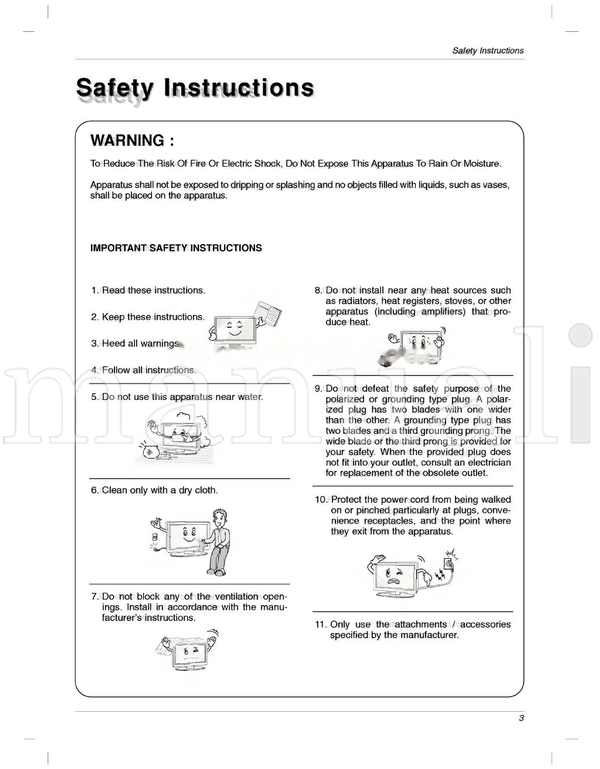 Safety Instructions

Safety Instructions

WARNING :

To Reduce The Risk Of Fire Or Electric Shock, Do Not Expose This Apparatus To Rain Or Moisture.

Apparatus shall not be exposed to dripping or splashing and no objects filled with liquids, such as vases, shall be placed on the apparatus.

IMPORTANT SAFETY INSTRUCTIONS

1. Read these instructions.

2. Keep these instructions.

3. Heed all warnings.

4. Follow all instructions.

5. Do not use this apparatus near water.

6. Clean only with a dry cloth.

7. Do not block any of the ventilation openings. Install in accordance with the manufacturer's instructions.

8. Do not install near any heat sources such as radiators, heat registers, stoves, or other apparatus (including amplifiers) that produce heat.

9. Do not defeat the safety purpose of the polarized or grounding type plug. A polarized plug has two blades with one wider than the other. A grounding type plug has two blades and a third grounding prong. The wide blade or the third prong is provided for your safety. When the provided plug does not fit into your outlet, consult an electrician for replacement of the obsolete outlet.

10. Protect the power cord from being walked on or pinched particularly at plugs, convenience receptacles, and the point where they exit from the apparatus.

11. Only use the attachments / accessories specified by the manufacturer.

manuali

3