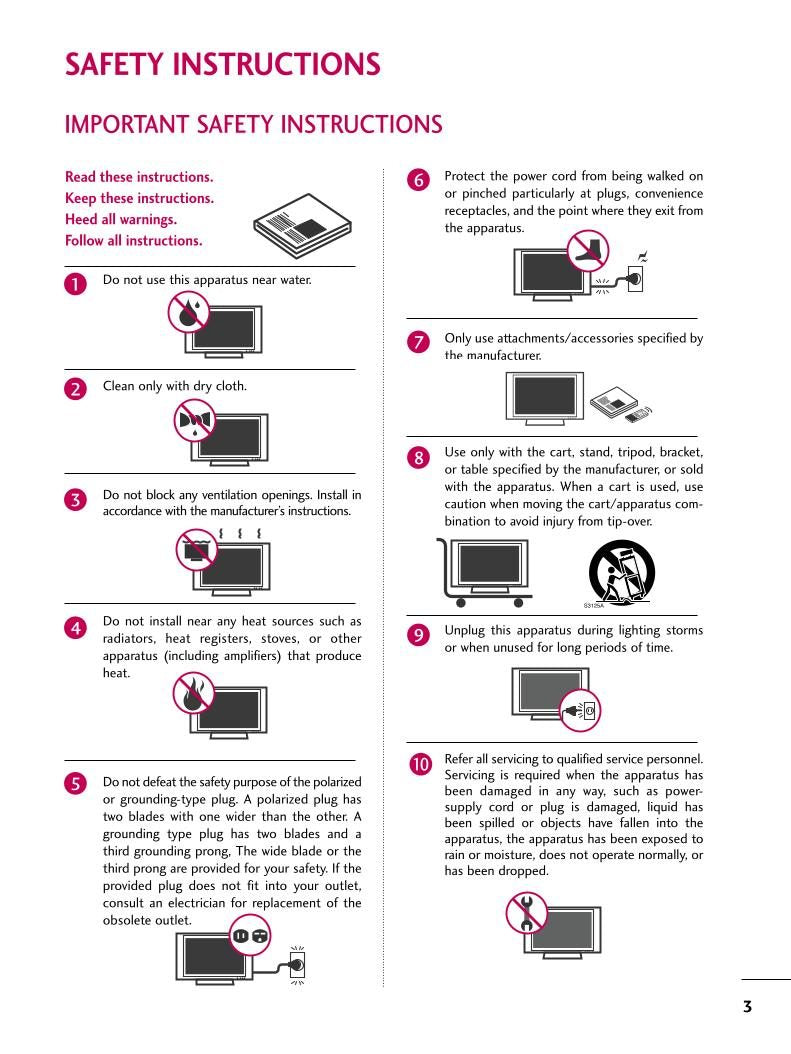 SAFETY INSTRUCTIONS

IMPORTANT SAFETY INSTRUCTIONS

Read these instructions.
Keep these instructions.
Heed all warnings.
Follow all instructions.

1 Do not use this apparatus near water.

2 Clean only with dry cloth.

3 Do not block any ventilation openings. Install in accordance with the manufacturer's instructions.

4 Do not install near any heat sources such as radiators, heat registers, stoves, or other apparatus (including amplifiers) that produce heat.

5 Do not defeat the safety purpose of the polarized or grounding-type plug. A polarized plug has two blades with one wider than the other. A grounding type plug has two blades and a third grounding prong, The wide blade or the third prong are provided for your safety. If the provided plug does not fit into your outlet, consult an electrician for replacement of the obsolete outlet.

6 Protect the power cord from being walked on or pinched particularly at plugs, convenience receptacles, and the point where they exit from the apparatus.

7 Only use attachments/accessories specified by the manufacturer.

8 Use only with the cart, stand, tripod, bracket, or table specified by the manufacturer, or sold with the apparatus. When a cart is used, use caution when moving the cart/apparatus combination to avoid injury from tip-over.

S3125A

9 Unplug this apparatus during lighting storms or when unused for long periods of time.

10 Refer all servicing to qualified service personnel. Servicing is required when the apparatus has been damaged in any way, such as power-supply cord or plug is damaged, liquid has been spilled or objects have fallen into the apparatus, the apparatus has been exposed to rain or moisture, does not operate normally, or has been dropped.

3