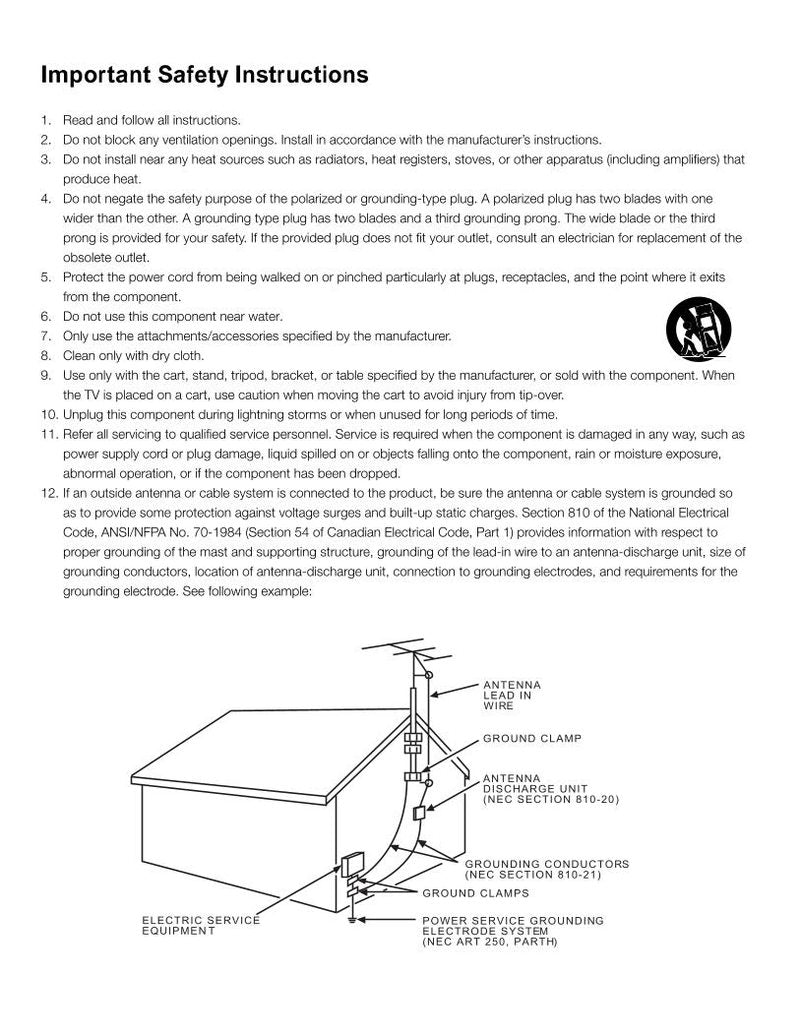 Important Safety Instructions

1. Read and follow all instructions.
2. Do not block any ventilation openings. Install in accordance with the manufacturer's instructions.
3. Do not install near any heat sources such as radiators, heat registers, stoves, or other apparatus (including amplifiers) that produce heat.
4. Do not negate the safety purpose of the polarized or grounding-type plug. A polarized plug has two blades with one wider than the other. A grounding type plug has two blades and a third grounding prong. The wide blade or the third prong is provided for your safety. If the provided plug does not fit your outlet, consult an electrician for replacement of the obsolete outlet.
5. Protect the power cord from being walked on or pinched particularly at plugs, receptacles, and the point where it exits from the component.
6. Do not use this component near water.
7. Only use the attachments/accessories specified by the manufacturer.
8. Clean only with dry cloth.
9. Use only with the cart, stand, tripod, bracket, or table specified by the manufacturer, or sold with the component. When the TV is placed on a cart, use caution when moving the cart to avoid injury from tip-over.
10. Unplug this component during lightning storms or when unused for long periods of time.
11. Refer all servicing to qualified service personnel. Service is required when the component is damaged in any way, such as power supply cord or plug damage, liquid spilled on or objects falling onto the component, rain or moisture exposure, abnormal operation, or if the component has been dropped.
12. If an outside antenna or cable system is connected to the product, be sure the antenna or cable system is grounded so as to provide some protection against voltage surges and built-up static charges. Section 810 of the National Electrical Code, ANSI/NFPA No. 70-1984 (Section 54 of Canadian Electrical Code, Part 1) provides information with respect to proper grounding of the mast and supporting structure, grounding of the lead-in wire to an antenna-discharge unit, size of grounding conductors, location of antenna-discharge unit, connection to grounding electrodes, and requirements for the grounding electrode. See following example:

ANTENNA LEAD IN WIRE
GROUND CLAMP
ANTENNA DISCHARGE UNIT (NEC SECTION 810-20)
GROUNDING CONDUCTORS (NEC SECTION 810-21)
GROUND CLAMPS
ELECTRIC SERVICE EQUIPMENT
POWER SERVICE GROUNDING ELECTRODE SYSTEM (NEC ART 250, PARTH)