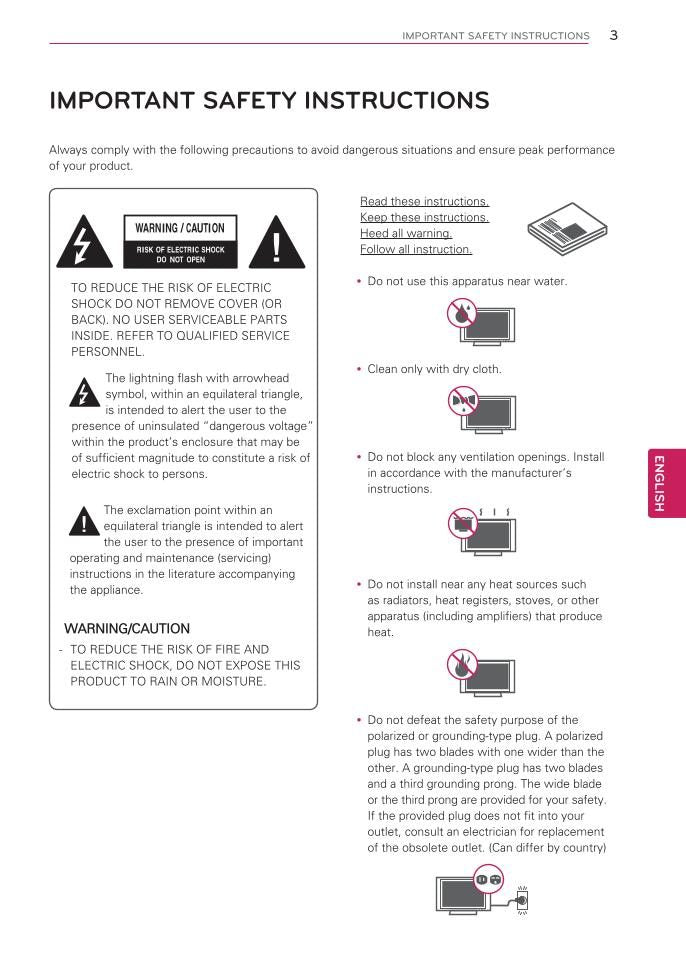 IMPORTANT SAFETY INSTRUCTIONS 3

IMPORTANT SAFETY INSTRUCTIONS

Always comply with the following precautions to avoid dangerous situations and ensure peak performance of your product.

WARNING / CAUTION
RISK OF ELECTRIC SHOCK DO NOT OPEN

TO REDUCE THE RISK OF ELECTRIC SHOCK DO NOT REMOVE COVER (OR BACK). NO USER SERVICEABLE PARTS INSIDE. REFER TO QUALIFIED SERVICE PERSONNEL.

The lightning flash with arrowhead symbol, within an equilateral triangle, is intended to alert the user to the presence of uninsulated "dangerous voltage" within the product's enclosure that may be of sufficient magnitude to constitute a risk of electric shock to persons.

The exclamation point within an equilateral triangle is intended to alert the user to the presence of important operating and maintenance (servicing) instructions in the literature accompanying the appliance.

WARNING/CAUTION
- TO REDUCE THE RISK OF FIRE AND ELECTRIC SHOCK, DO NOT EXPOSE THIS PRODUCT TO RAIN OR MOISTURE.

Read these instructions.
Keep these instructions.
Heed all warning.
Follow all instruction.

• Do not use this apparatus near water.

• Clean only with dry cloth.

• Do not block any ventilation openings. Install in accordance with the manufacturer's instructions.

• Do not install near any heat sources such as radiators, heat registers, stoves, or other apparatus (including amplifiers) that produce heat.

• Do not defeat the safety purpose of the polarized or grounding-type plug. A polarized plug has two blades with one wider than the other. A grounding-type plug has two blades and a third grounding prong. The wide blade or the third prong are provided for your safety. If the provided plug does not fit into your outlet, consult an electrician for replacement of the obsolete outlet. (Can differ by country)

ENGLISH