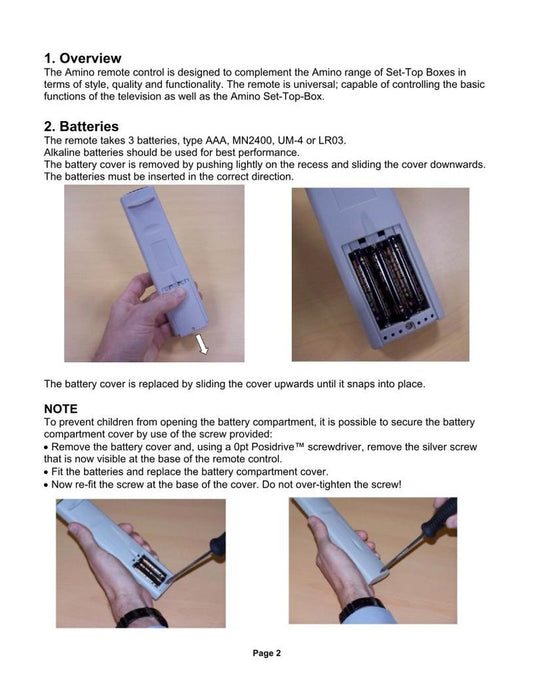 1. Overview
The Amino remote control is designed to complement the Amino range of Set-Top Boxes in terms of style, quality and functionality. The remote is universal; capable of controlling the basic functions of the television as well as the Amino Set-Top-Box.

2. Batteries
The remote takes 3 batteries, type AAA, MN2400, UM-4 or LR03.
Alkaline batteries should be used for best performance.
The battery cover is removed by pushing lightly on the recess and sliding the cover downwards.
The batteries must be inserted in the correct direction.

The battery cover is replaced by sliding the cover upwards until it snaps into place.

NOTE
To prevent children from opening the battery compartment, it is possible to secure the battery compartment cover by use of the screw provided:
• Remove the battery cover and, using a 0pt Posidrive™ screwdriver, remove the silver screw that is now visible at the base of the remote control.
• Fit the batteries and replace the battery compartment cover.
• Now re-fit the screw at the base of the cover. Do not over-tighten the screw!

Page 2