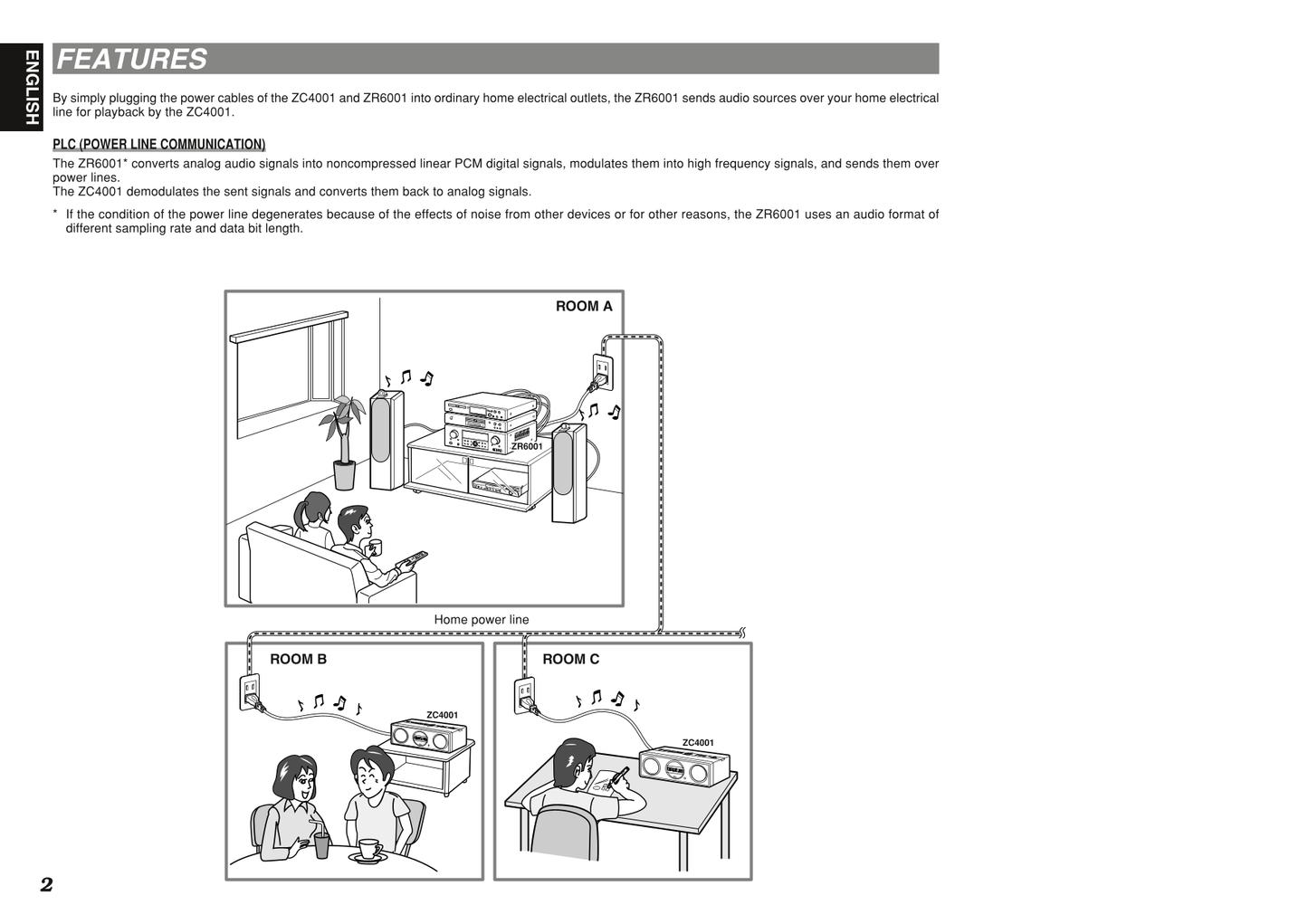 ENGLISH

FEATURES

By simply plugging the power cables of the ZC4001 and ZR6001 into ordinary home electrical outlets, the ZR6001 sends audio sources over your home electrical line for playback by the ZC4001.

PLC (POWER LINE COMMUNICATION)

The ZR6001* converts analog audio signals into noncompressed linear PCM digital signals, modulates them into high frequency signals, and sends them over power lines.
The ZC4001 demodulates the sent signals and converts them back to analog signals.

* If the condition of the power line degenerates because of the effects of noise from other devices or for other reasons, the ZR6001 uses an audio format of different sampling rate and data bit length.

ROOM A

ZR6001

Home power line

ROOM B

ZC4001

ROOM C

ZC4001

2