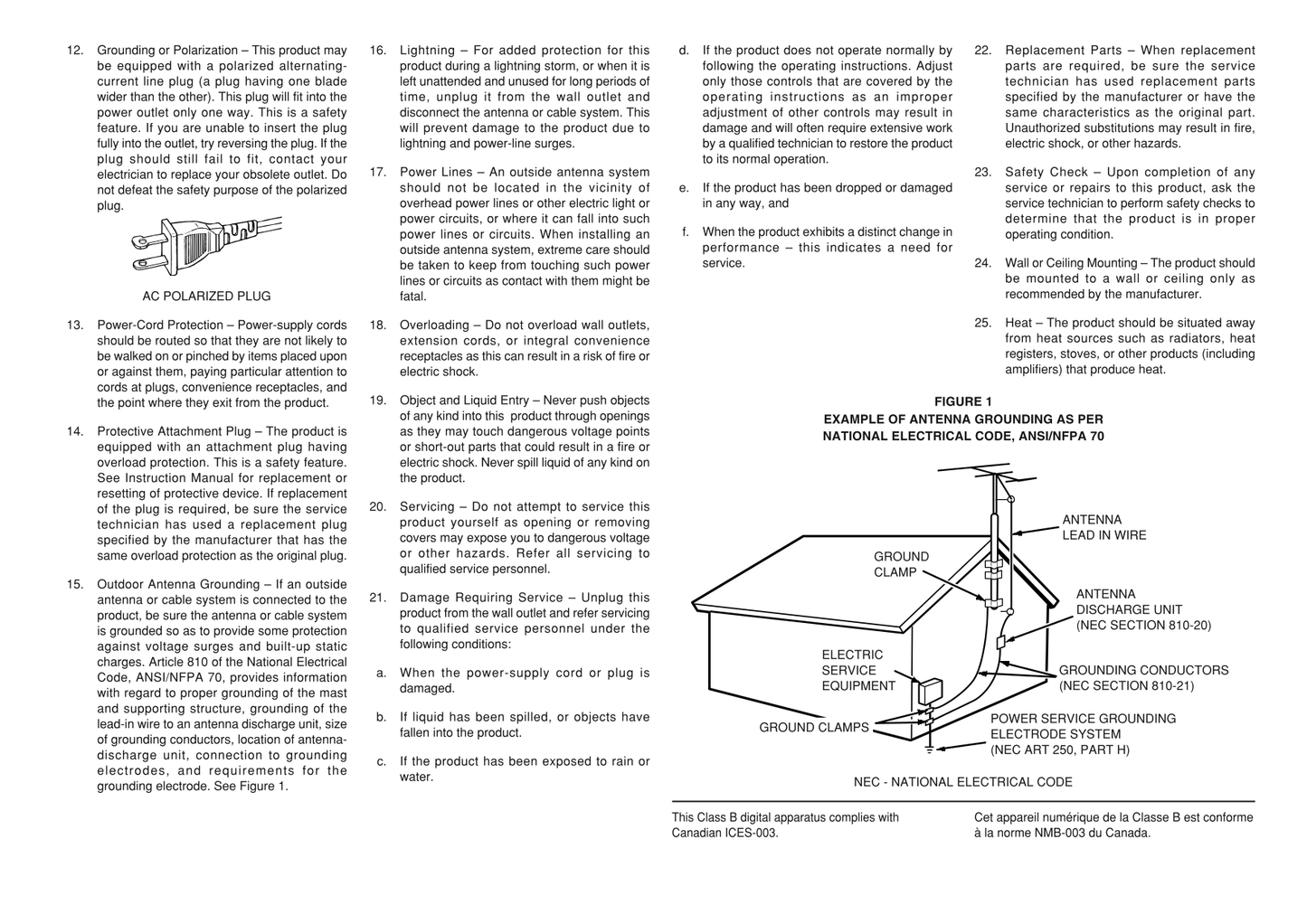 12. Grounding or Polarization – This product may be equipped with a polarized alternating-current line plug (a plug having one blade wider than the other). This plug will fit into the power outlet only one way. This is a safety feature. If you are unable to insert the plug fully into the outlet, try reversing the plug. If the plug should still fail to fit, contact your electrician to replace your obsolete outlet. Do not defeat the safety purpose of the polarized plug.

AC POLARIZED PLUG

13. Power-Cord Protection – Power-supply cords should be routed so that they are not likely to be walked on or pinched by items placed upon or against them, paying particular attention to cords at plugs, convenience receptacles, and the point where they exit from the product.

14. Protective Attachment Plug – The product is equipped with an attachment plug having overload protection. This is a safety feature. See Instruction Manual for replacement or resetting of protective device. If replacement of the plug is required, be sure the service technician has used a replacement plug specified by the manufacturer that has the same overload protection as the original plug.

15. Outdoor Antenna Grounding – If an outside antenna or cable system is connected to the product, be sure the antenna or cable system is grounded so as to provide some protection against voltage surges and built-up static charges. Article 810 of the National Electrical Code, ANSI/NFPA 70, provides information with regard to proper grounding of the mast and supporting structure, grounding of the lead-in wire to an antenna discharge unit, size of grounding conductors, location of antenna-discharge unit, connection to grounding electrodes, and requirements for the grounding electrode. See Figure 1.

16. Lightning – For added protection for this product during a lightning storm, or when it is left unattended and unused for long periods of time, unplug it from the wall outlet and disconnect the antenna or cable system. This will prevent damage to the product due to lightning and power-line surges.

17. Power Lines – An outside antenna system should not be located in the vicinity of overhead power lines or other electric light or power circuits, or where it can fall into such power lines or circuits. When installing an outside antenna system, extreme care should be taken to keep from touching such power lines or circuits as contact with them might be fatal.

18. Overloading – Do not overload wall outlets, extension cords, or integral convenience receptacles as this can result in a risk of fire or electric shock.

19. Object and Liquid Entry – Never push objects of any kind into this product through openings as they may touch dangerous voltage points or short-out parts that could result in a fire or electric shock. Never spill liquid of any kind on the product.

20. Servicing – Do not attempt to service this product yourself as opening or removing covers may expose you to dangerous voltage or other hazards. Refer all servicing to qualified service personnel.

21. Damage Requiring Service – Unplug this product from the wall outlet and refer servicing to qualified service personnel under the following conditions:

a. When the power-supply cord or plug is damaged.

b. If liquid has been spilled, or objects have fallen into the product.

c. If the product has been exposed to rain or water.

d. If the product does not operate normally by following the operating instructions. Adjust only those controls that are covered by the operating instructions as an improper adjustment of other controls may result in damage and will often require extensive work by a qualified technician to restore the product to its normal operation.

e. If the product has been dropped or damaged in any way, and

f. When the product exhibits a distinct change in performance – this indicates a need for service.

22. Replacement Parts – When replacement parts are required, be sure the service technician has used replacement parts specified by the manufacturer or have the same characteristics as the original part. Unauthorized substitutions may result in fire, electric shock, or other hazards.

23. Safety Check – Upon completion of any service or repairs to this product, ask the service technician to perform safety checks to determine that the product is in proper operating condition.

24. Wall or Ceiling Mounting – The product should be mounted to a wall or ceiling only as recommended by the manufacturer.

25. Heat – The product should be situated away from heat sources such as radiators, heat registers, stoves, or other products (including amplifiers) that produce heat.

FIGURE 1
EXAMPLE OF ANTENNA GROUNDING AS PER NATIONAL ELECTRICAL CODE, ANSI/NFPA 70

ANTENNA LEAD IN WIRE
GROUND CLAMP
ANTENNA DISCHARGE UNIT (NEC SECTION 810-20)
ELECTRIC SERVICE EQUIPMENT
GROUNDING CONDUCTORS (NEC SECTION 810-21)
GROUND CLAMPS
POWER SERVICE GROUNDING ELECTRODE SYSTEM (NEC ART 250, PART H)

NEC - NATIONAL ELECTRICAL CODE

This Class B digital apparatus complies with Canadian ICES-003.

Cet appareil numérique de la Classe B est conforme à la norme NMB-003 du Canada.