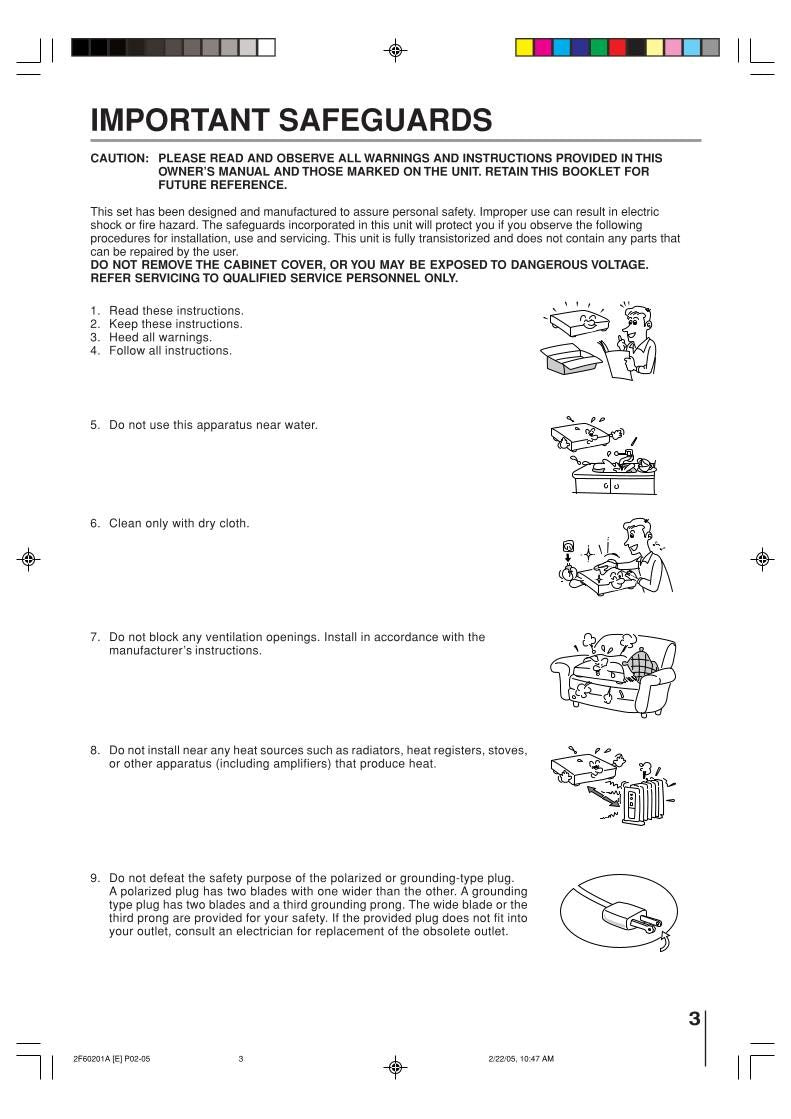 IMPORTANT SAFEGUARDS

CAUTION: PLEASE READ AND OBSERVE ALL WARNINGS AND INSTRUCTIONS PROVIDED IN THIS OWNER'S MANUAL AND THOSE MARKED ON THE UNIT. RETAIN THIS BOOKLET FOR FUTURE REFERENCE.

This set has been designed and manufactured to assure personal safety. Improper use can result in electric shock or fire hazard. The safeguards incorporated in this unit will protect you if you observe the following procedures for installation, use and servicing. This unit is fully transistorized and does not contain any parts that can be repaired by the user.
DO NOT REMOVE THE CABINET COVER, OR YOU MAY BE EXPOSED TO DANGEROUS VOLTAGE. REFER SERVICING TO QUALIFIED SERVICE PERSONNEL ONLY.

1. Read these instructions.
2. Keep these instructions.
3. Heed all warnings.
4. Follow all instructions.

5. Do not use this apparatus near water.

6. Clean only with dry cloth.

7. Do not block any ventilation openings. Install in accordance with the manufacturer's instructions.

8. Do not install near any heat sources such as radiators, heat registers, stoves, or other apparatus (including amplifiers) that produce heat.

9. Do not defeat the safety purpose of the polarized or grounding-type plug. A polarized plug has two blades with one wider than the other. A grounding type plug has two blades and a third grounding prong. The wide blade or the third prong are provided for your safety. If the provided plug does not fit into your outlet, consult an electrician for replacement of the obsolete outlet.

3

2F60201A [E] P02-05 3 2/22/05, 10:47 AM