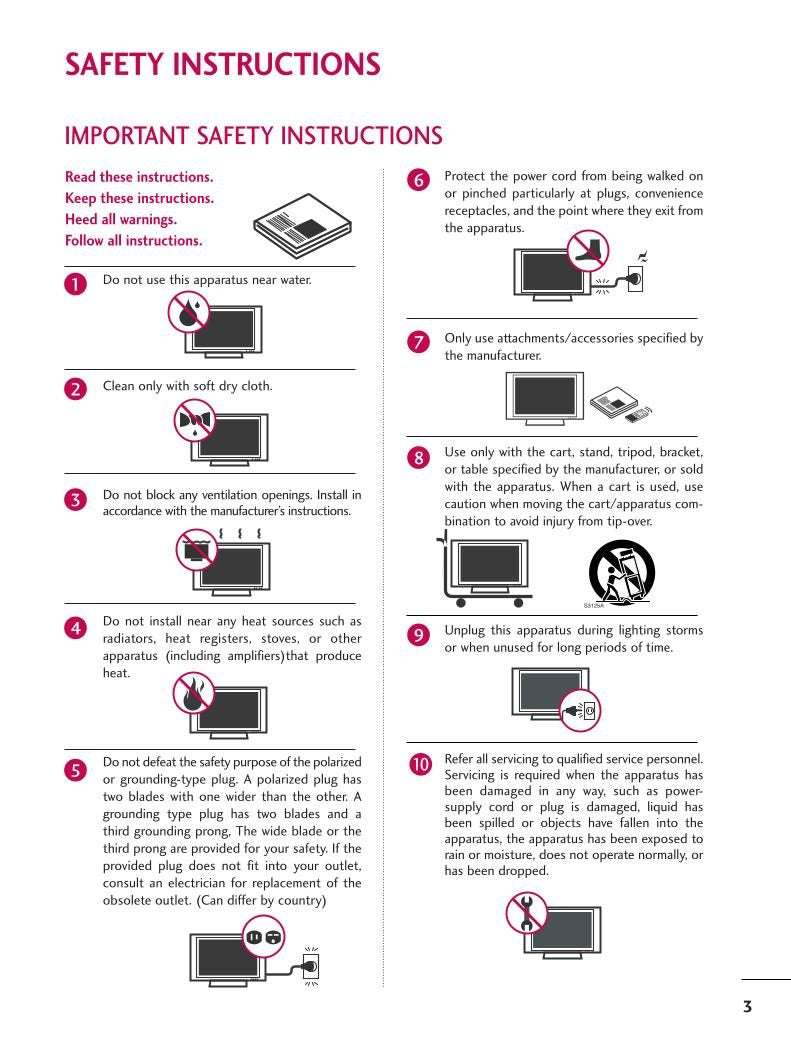 SAFETY INSTRUCTIONS

IMPORTANT SAFETY INSTRUCTIONS

Read these instructions.
Keep these instructions.
Heed all warnings.
Follow all instructions.

1 Do not use this apparatus near water.

2 Clean only with soft dry cloth.

3 Do not block any ventilation openings. Install in accordance with the manufacturer's instructions.

4 Do not install near any heat sources such as radiators, heat registers, stoves, or other apparatus (including amplifiers)that produce heat.

5 Do not defeat the safety purpose of the polarized or grounding-type plug. A polarized plug has two blades with one wider than the other. A grounding type plug has two blades and a third grounding prong, The wide blade or the third prong are provided for your safety. If the provided plug does not fit into your outlet, consult an electrician for replacement of the obsolete outlet. (Can differ by country)

6 Protect the power cord from being walked on or pinched particularly at plugs, convenience receptacles, and the point where they exit from the apparatus.

7 Only use attachments/accessories specified by the manufacturer.

8 Use only with the cart, stand, tripod, bracket, or table specified by the manufacturer, or sold with the apparatus. When a cart is used, use caution when moving the cart/apparatus combination to avoid injury from tip-over.

S3125A

9 Unplug this apparatus during lighting storms or when unused for long periods of time.

10 Refer all servicing to qualified service personnel. Servicing is required when the apparatus has been damaged in any way, such as power-supply cord or plug is damaged, liquid has been spilled or objects have fallen into the apparatus, the apparatus has been exposed to rain or moisture, does not operate normally, or has been dropped.

3