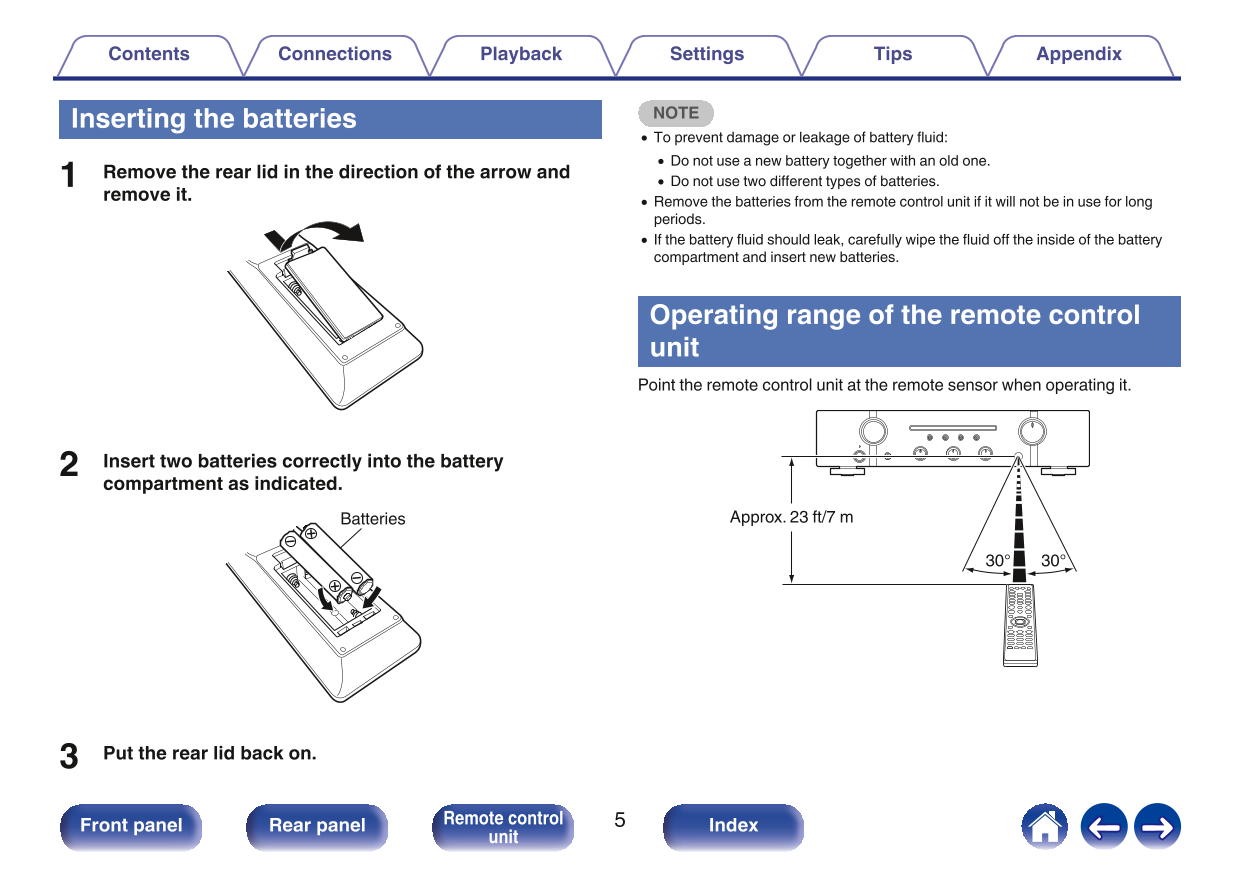 Contents Connections Playback Settings Tips Appendix

Inserting the batteries

1 Remove the rear lid in the direction of the arrow and remove it.

2 Insert two batteries correctly into the battery compartment as indicated.

Batteries

3 Put the rear lid back on.

NOTE

• To prevent damage or leakage of battery fluid:

• Do not use a new battery together with an old one.
• Do not use two different types of batteries.

• Remove the batteries from the remote control unit if it will not be in use for long periods.
• If the battery fluid should leak, carefully wipe the fluid off the inside of the battery compartment and insert new batteries.

Operating range of the remote control unit

Point the remote control unit at the remote sensor when operating it.

Approx. 23 ft/7 m

30° 30°

Front panel Rear panel Remote control unit 5 Index