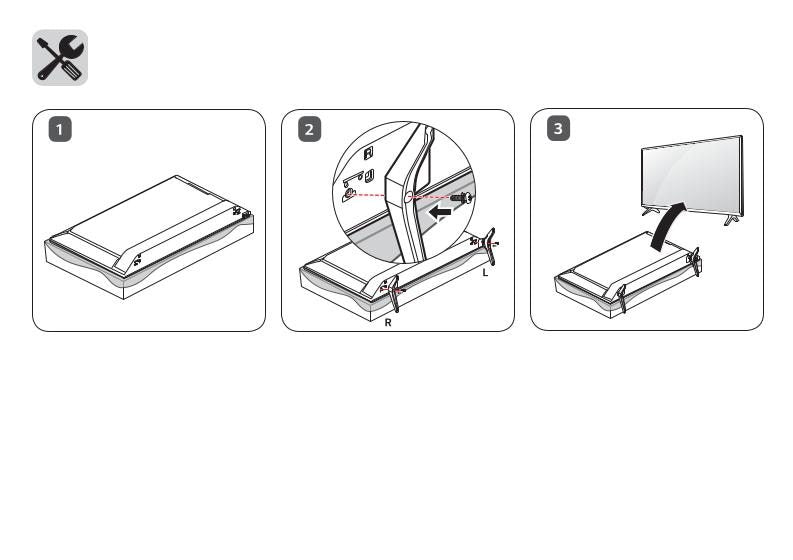 1

2

L

R

3