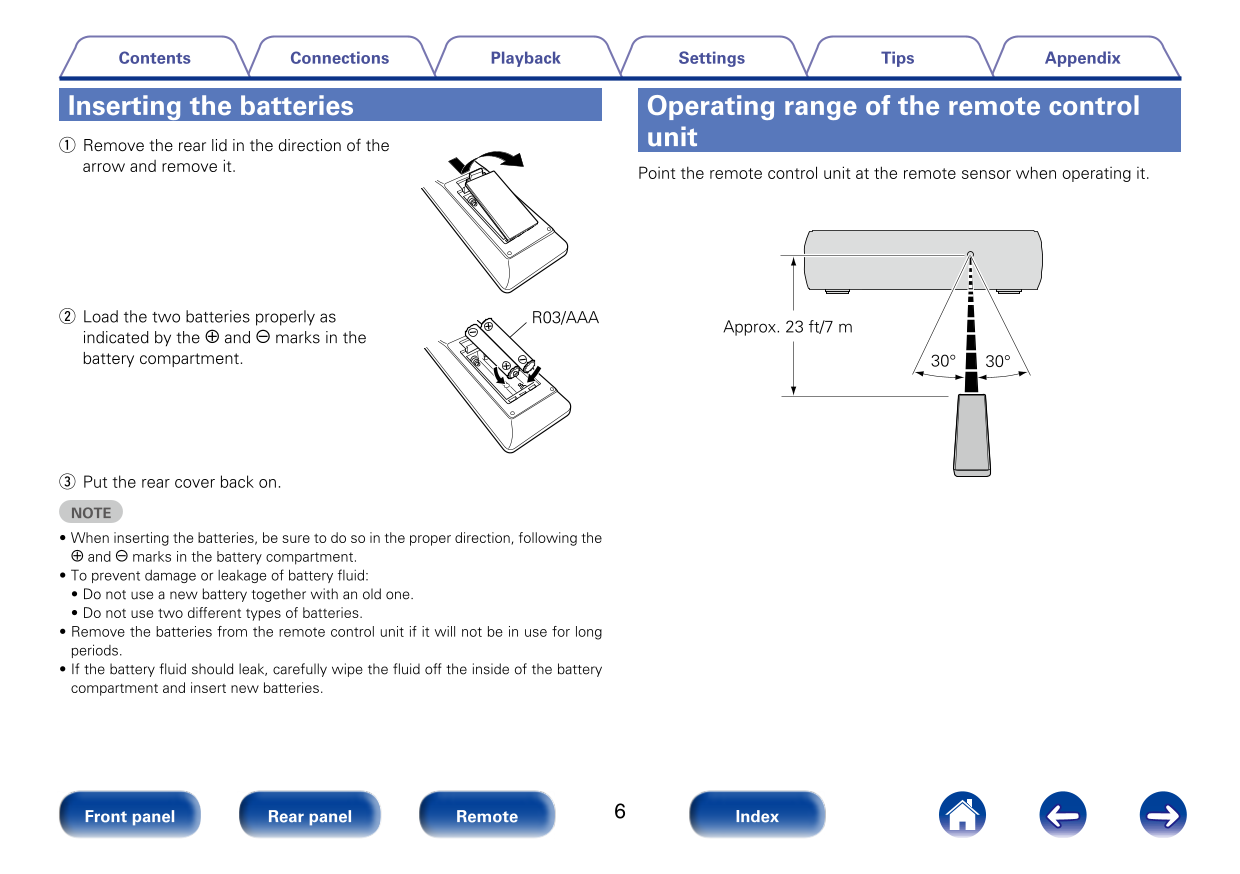 Contents Connections Playback Settings Tips Appendix

Inserting the batteries

① Remove the rear lid in the direction of the arrow and remove it.

② Load the two batteries properly as indicated by the ⊕ and ⊖ marks in the battery compartment.

R03/AAA

③ Put the rear cover back on.

NOTE

• When inserting the batteries, be sure to do so in the proper direction, following the ⊕ and ⊖ marks in the battery compartment.
• To prevent damage or leakage of battery fluid:
• Do not use a new battery together with an old one.
• Do not use two different types of batteries.
• Remove the batteries from the remote control unit if it will not be in use for long periods.
• If the battery fluid should leak, carefully wipe the fluid off the inside of the battery compartment and insert new batteries.

Operating range of the remote control unit

Point the remote control unit at the remote sensor when operating it.

Approx. 23 ft/7 m

30° 30°

Front panel Rear panel Remote 6 Index