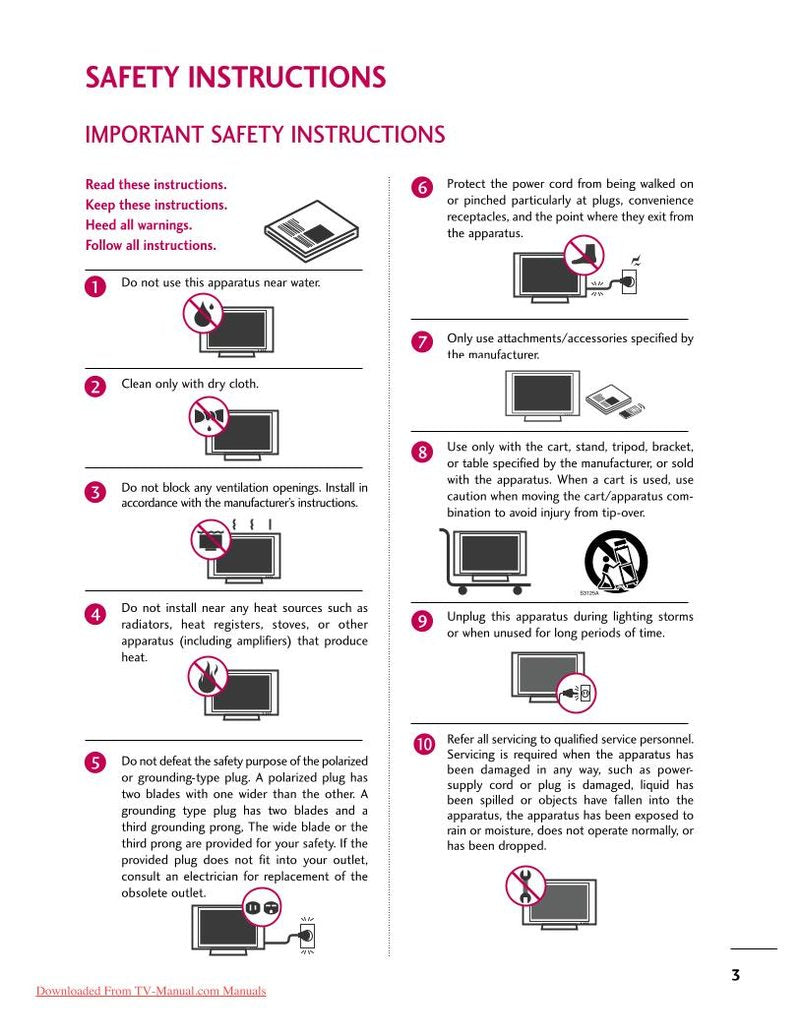 SAFETY INSTRUCTIONS

IMPORTANT SAFETY INSTRUCTIONS

Read these instructions.
Keep these instructions.
Heed all warnings.
Follow all instructions.

1 Do not use this apparatus near water.

2 Clean only with dry cloth.

3 Do not block any ventilation openings. Install in accordance with the manufacturer's instructions.

4 Do not install near any heat sources such as radiators, heat registers, stoves, or other apparatus (including amplifiers) that produce heat.

5 Do not defeat the safety purpose of the polarized or grounding-type plug. A polarized plug has two blades with one wider than the other. A grounding type plug has two blades and a third grounding prong, The wide blade or the third prong are provided for your safety. If the provided plug does not fit into your outlet, consult an electrician for replacement of the obsolete outlet.

6 Protect the power cord from being walked on or pinched particularly at plugs, convenience receptacles, and the point where they exit from the apparatus.

7 Only use attachments/accessories specified by the manufacturer.

8 Use only with the cart, stand, tripod, bracket, or table specified by the manufacturer, or sold with the apparatus. When a cart is used, use caution when moving the cart/apparatus combination to avoid injury from tip-over.

S3125A

9 Unplug this apparatus during lighting storms or when unused for long periods of time.

10 Refer all servicing to qualified service personnel. Servicing is required when the apparatus has been damaged in any way, such as power-supply cord or plug is damaged, liquid has been spilled or objects have fallen into the apparatus, the apparatus has been exposed to rain or moisture, does not operate normally, or has been dropped.

3

Downloaded From TV-Manual.com Manuals