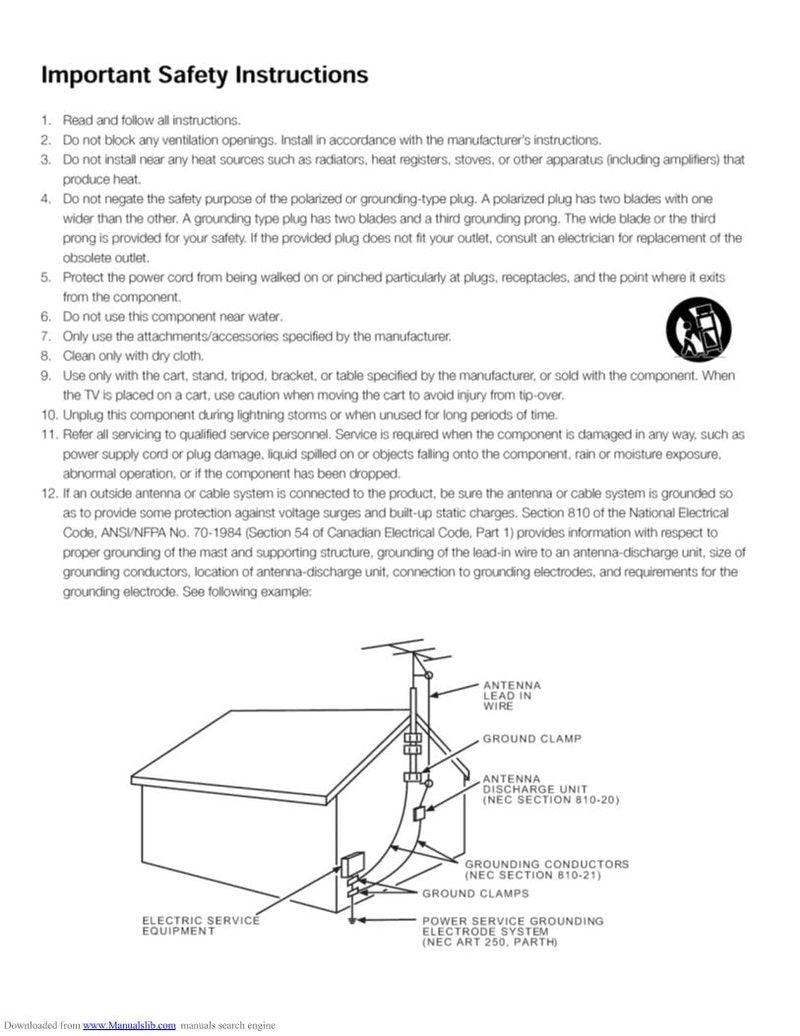 Important Safety Instructions

1. Read and follow all instructions.
2. Do not block any ventilation openings. Install in accordance with the manufacturer's instructions.
3. Do not install near any heat sources such as radiators, heat registers, stoves, or other apparatus (including amplifiers) that produce heat.
4. Do not negate the safety purpose of the polarized or grounding-type plug. A polarized plug has two blades with one wider than the other. A grounding type plug has two blades and a third grounding prong. The wide blade or the third prong is provided for your safety. If the provided plug does not fit your outlet, consult an electrician for replacement of the obsolete outlet.
5. Protect the power cord from being walked on or pinched particularly at plugs, receptacles, and the point where it exits from the component.
6. Do not use this component near water.
7. Only use the attachments/accessories specified by the manufacturer.
8. Clean only with dry cloth.
9. Use only with the cart, stand, tripod, bracket, or table specified by the manufacturer, or sold with the component. When the TV is placed on a cart, use caution when moving the cart to avoid injury from tip-over.
10. Unplug this component during lightning storms or when unused for long periods of time.
11. Refer all servicing to qualified service personnel. Service is required when the component is damaged in any way, such as power supply cord or plug damage, liquid spilled on or objects falling onto the component, rain or moisture exposure, abnormal operation, or if the component has been dropped.
12. If an outside antenna or cable system is connected to the product, be sure the antenna or cable system is grounded so as to provide some protection against voltage surges and built-up static charges. Section 810 of the National Electrical Code, ANSI/NFPA No. 70-1984 (Section 54 of Canadian Electrical Code, Part 1) provides information with respect to proper grounding of the mast and supporting structure, grounding of the lead-in wire to an antenna-discharge unit, size of grounding conductors, location of antenna-discharge unit, connection to grounding electrodes, and requirements for the grounding electrode. See following example:

ANTENNA LEAD IN WIRE
GROUND CLAMP
ANTENNA DISCHARGE UNIT (NEC SECTION 810-20)
GROUNDING CONDUCTORS (NEC SECTION 810-21)
GROUND CLAMPS
ELECTRIC SERVICE EQUIPMENT
POWER SERVICE GROUNDING ELECTRODE SYSTEM (NEC ART 250, PARTH)

Downloaded from www.Manualslib.com manuals search engine