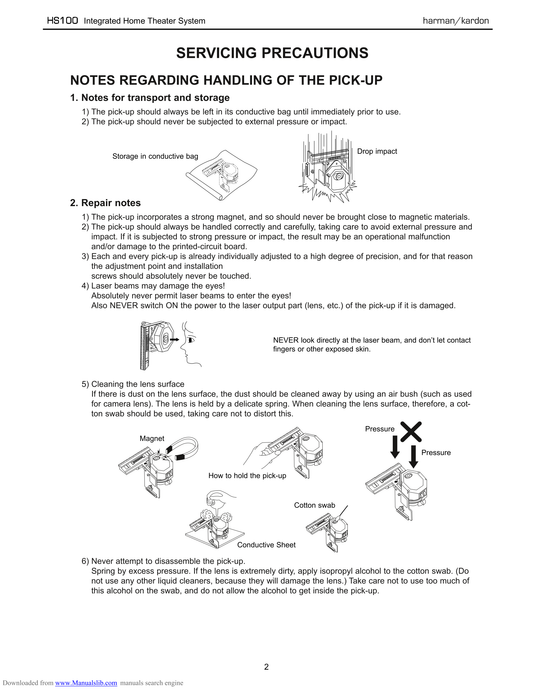 HS100 Integrated Home Theater System

harman/kardon

SERVICING PRECAUTIONS

NOTES REGARDING HANDLING OF THE PICK-UP

1. Notes for transport and storage

1) The pick-up should always be left in its conductive bag until immediately prior to use.
2) The pick-up should never be subjected to external pressure or impact.

Storage in conductive bag

Drop impact

2. Repair notes

1) The pick-up incorporates a strong magnet, and so should never be brought close to magnetic materials.
2) The pick-up should always be handled correctly and carefully, taking care to avoid external pressure and impact. If it is subjected to strong pressure or impact, the result may be an operational malfunction and/or damage to the printed-circuit board.
3) Each and every pick-up is already individually adjusted to a high degree of precision, and for that reason the adjustment point and installation
screws should absolutely never be touched.
4) Laser beams may damage the eyes!
Absolutely never permit laser beams to enter the eyes!
Also NEVER switch ON the power to the laser output part (lens, etc.) of the pick-up if it is damaged.

NEVER look directly at the laser beam, and don't let contact fingers or other exposed skin.

5) Cleaning the lens surface
If there is dust on the lens surface, the dust should be cleaned away by using an air bush (such as used for camera lens). The lens is held by a delicate spring. When cleaning the lens surface, therefore, a cotton swab should be used, taking care not to distort this.

Magnet

How to hold the pick-up

Pressure

Pressure

Cotton swab

Conductive Sheet

6) Never attempt to disassemble the pick-up.
Spring by excess pressure. If the lens is extremely dirty, apply isopropyl alcohol to the cotton swab. (Do not use any other liquid cleaners, because they will damage the lens.) Take care not to use too much of this alcohol on the swab, and do not allow the alcohol to get inside the pick-up.

2

Downloaded from www.Manualslib.com manuals search engine