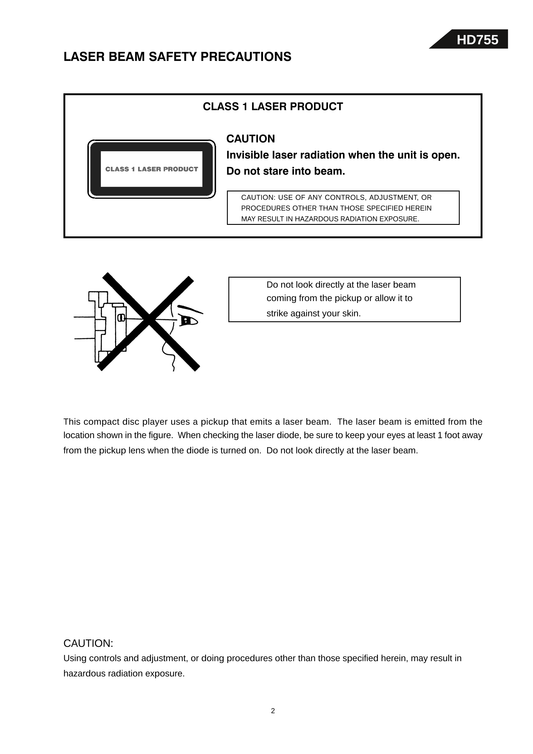 HD755

LASER BEAM SAFETY PRECAUTIONS

CLASS 1 LASER PRODUCT

CLASS 1 LASER PRODUCT

CAUTION
Invisible laser radiation when the unit is open.
Do not stare into beam.

CAUTION: USE OF ANY CONTROLS, ADJUSTMENT, OR PROCEDURES OTHER THAN THOSE SPECIFIED HEREIN MAY RESULT IN HAZARDOUS RADIATION EXPOSURE.

Do not look directly at the laser beam coming from the pickup or allow it to strike against your skin.

This compact disc player uses a pickup that emits a laser beam. The laser beam is emitted from the location shown in the figure. When checking the laser diode, be sure to keep your eyes at least 1 foot away from the pickup lens when the diode is turned on. Do not look directly at the laser beam.

CAUTION:
Using controls and adjustment, or doing procedures other than those specified herein, may result in hazardous radiation exposure.

2