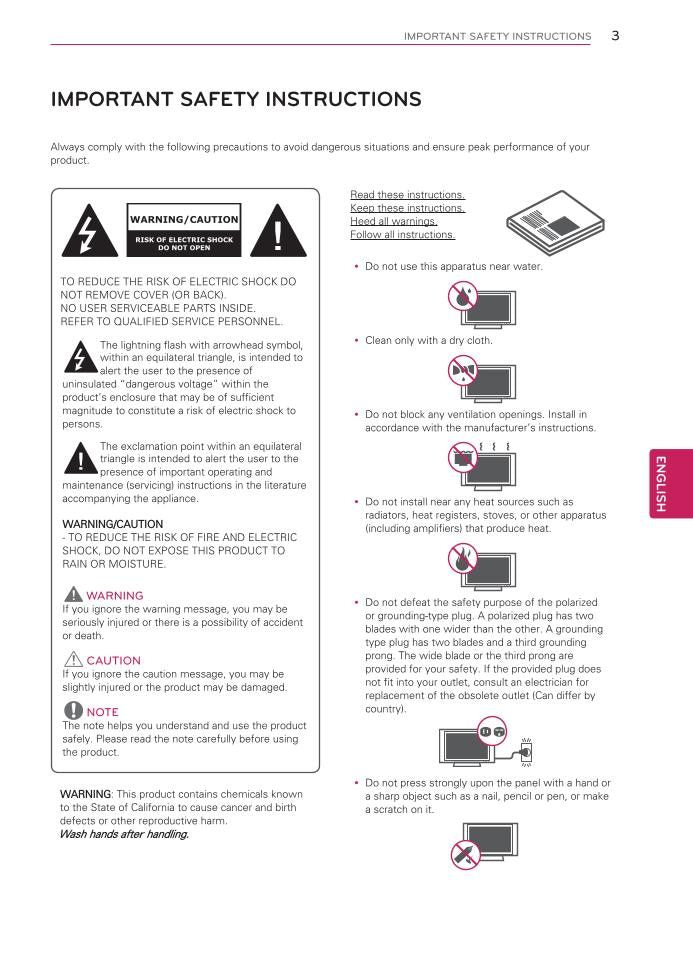 IMPORTANT SAFETY INSTRUCTIONS 3

IMPORTANT SAFETY INSTRUCTIONS

Always comply with the following precautions to avoid dangerous situations and ensure peak performance of your product.

WARNING/CAUTION
RISK OF ELECTRIC SHOCK DO NOT OPEN

TO REDUCE THE RISK OF ELECTRIC SHOCK DO NOT REMOVE COVER (OR BACK). NO USER SERVICEABLE PARTS INSIDE. REFER TO QUALIFIED SERVICE PERSONNEL.

The lightning flash with arrowhead symbol, within an equilateral triangle, is intended to alert the user to the presence of uninsulated "dangerous voltage" within the product's enclosure that may be of sufficient magnitude to constitute a risk of electric shock to persons.

The exclamation point within an equilateral triangle is intended to alert the user to the presence of important operating and maintenance (servicing) instructions in the literature accompanying the appliance.

WARNING/CAUTION
- TO REDUCE THE RISK OF FIRE AND ELECTRIC SHOCK, DO NOT EXPOSE THIS PRODUCT TO RAIN OR MOISTURE.

WARNING
If you ignore the warning message, you may be seriously injured or there is a possibility of accident or death.

CAUTION
If you ignore the caution message, you may be slightly injured or the product may be damaged.

NOTE
The note helps you understand and use the product safely. Please read the note carefully before using the product.

WARNING: This product contains chemicals known to the State of California to cause cancer and birth defects or other reproductive harm.
Wash hands after handling.

Read these instructions.
Keep these instructions.
Heed all warnings.
Follow all instructions.

• Do not use this apparatus near water.

• Clean only with a dry cloth.

• Do not block any ventilation openings. Install in accordance with the manufacturer's instructions.

• Do not install near any heat sources such as radiators, heat registers, stoves, or other apparatus (including amplifiers) that produce heat.

• Do not defeat the safety purpose of the polarized or grounding-type plug. A polarized plug has two blades with one wider than the other. A grounding type plug has two blades and a third grounding prong. The wide blade or the third prong are provided for your safety. If the provided plug does not fit into your outlet, consult an electrician for replacement of the obsolete outlet (Can differ by country).

• Do not press strongly upon the panel with a hand or a sharp object such as a nail, pencil or pen, or make a scratch on it.

ENGLISH