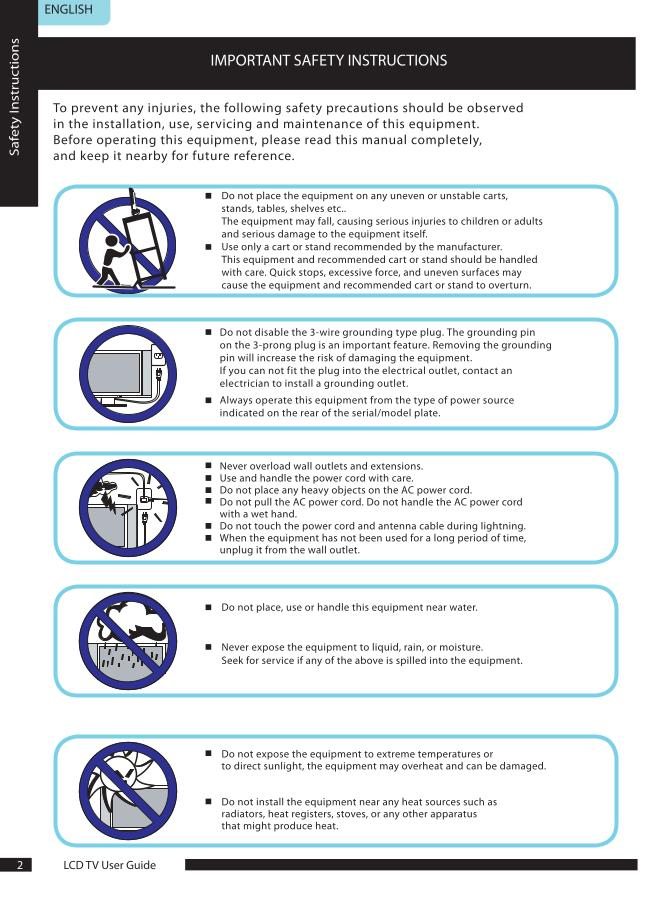 ENGLISH

Safety Instructions

IMPORTANT SAFETY INSTRUCTIONS

To prevent any injuries, the following safety precautions should be observed in the installation, use, servicing and maintenance of this equipment. Before operating this equipment, please read this manual completely, and keep it nearby for future reference.

■ Do not place the equipment on any uneven or unstable carts, stands, tables, shelves etc.. The equipment may fall, causing serious injuries to children or adults and serious damage to the equipment itself.
■ Use only a cart or stand recommended by the manufacturer. This equipment and recommended cart or stand should be handled with care. Quick stops, excessive force, and uneven surfaces may cause the equipment and recommended cart or stand to overturn.

■ Do not disable the 3-wire grounding type plug. The grounding pin on the 3-prong plug is an important feature. Removing the grounding pin will increase the risk of damaging the equipment. If you can not fit the plug into the electrical outlet, contact an electrician to install a grounding outlet.
■ Always operate this equipment from the type of power source indicated on the rear of the serial/model plate.

■ Never overload wall outlets and extensions.
■ Use and handle the power cord with care.
■ Do not place any heavy objects on the AC power cord.
■ Do not pull the AC power cord. Do not handle the AC power cord with a wet hand.
■ Do not touch the power cord and antenna cable during lightning.
■ When the equipment has not been used for a long period of time, unplug it from the wall outlet.

■ Do not place, use or handle this equipment near water.

■ Never expose the equipment to liquid, rain, or moisture. Seek for service if any of the above is spilled into the equipment.

■ Do not expose the equipment to extreme temperatures or to direct sunlight, the equipment may overheat and can be damaged.

■ Do not install the equipment near any heat sources such as radiators, heat registers, stoves, or any other apparatus that might produce heat.

2 LCD TV User Guide