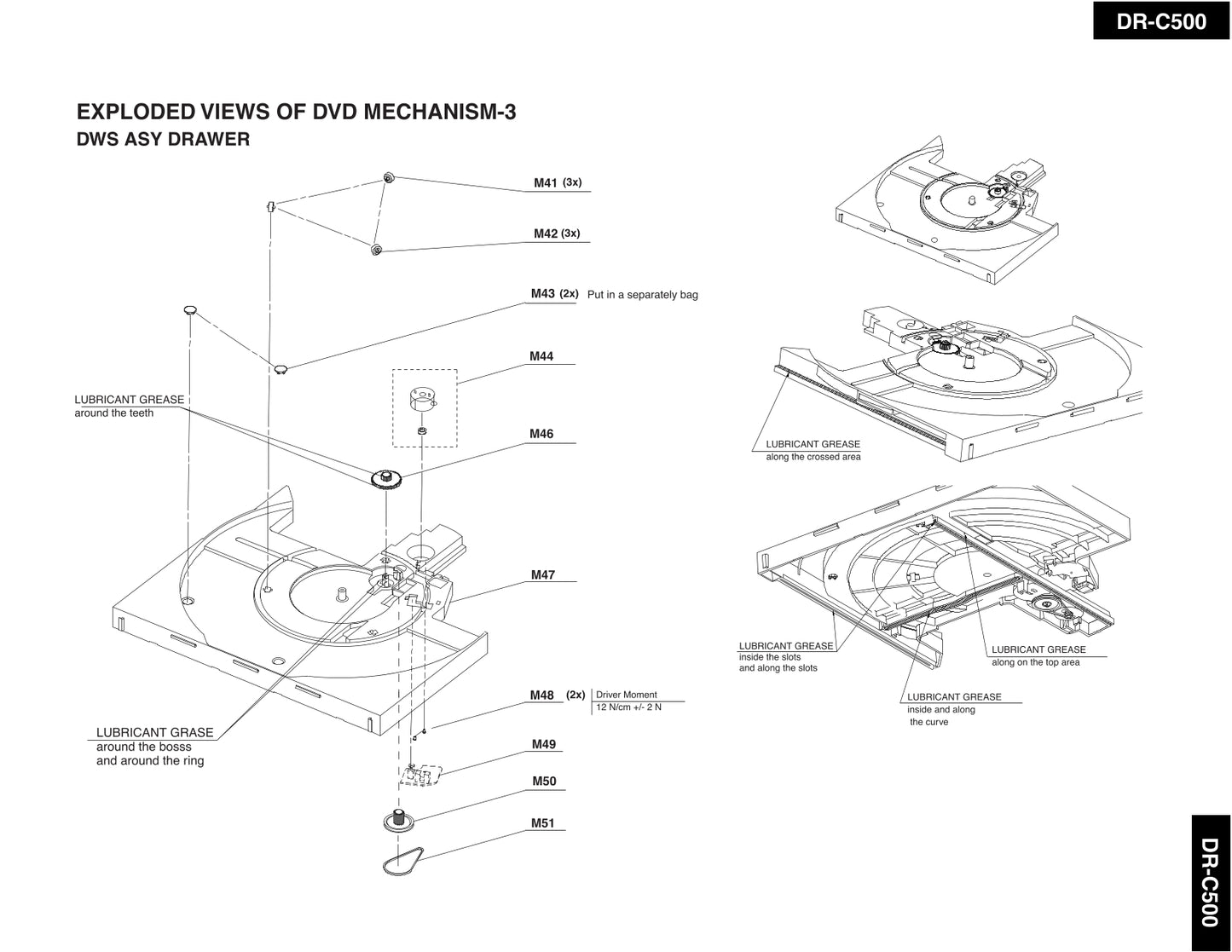 DR-C500

EXPLODED VIEWS OF DVD MECHANISM-3
DWS ASY DRAWER

M41 (3x)

M42 (3x)

M43 (2x) Put in a separately bag

M44

LUBRICANT GREASE
around the teeth

M46

M47

M48 (2x) Driver Moment
12 N/cm +/- 2 N

LUBRICANT GRASE
around the bosss
and around the ring

M49

M50

M51

LUBRICANT GREASE
along the crossed area

LUBRICANT GREASE
inside the slots
and along the slots

LUBRICANT GREASE
along on the top area

LUBRICANT GREASE
inside and along
the curve

DR-C500