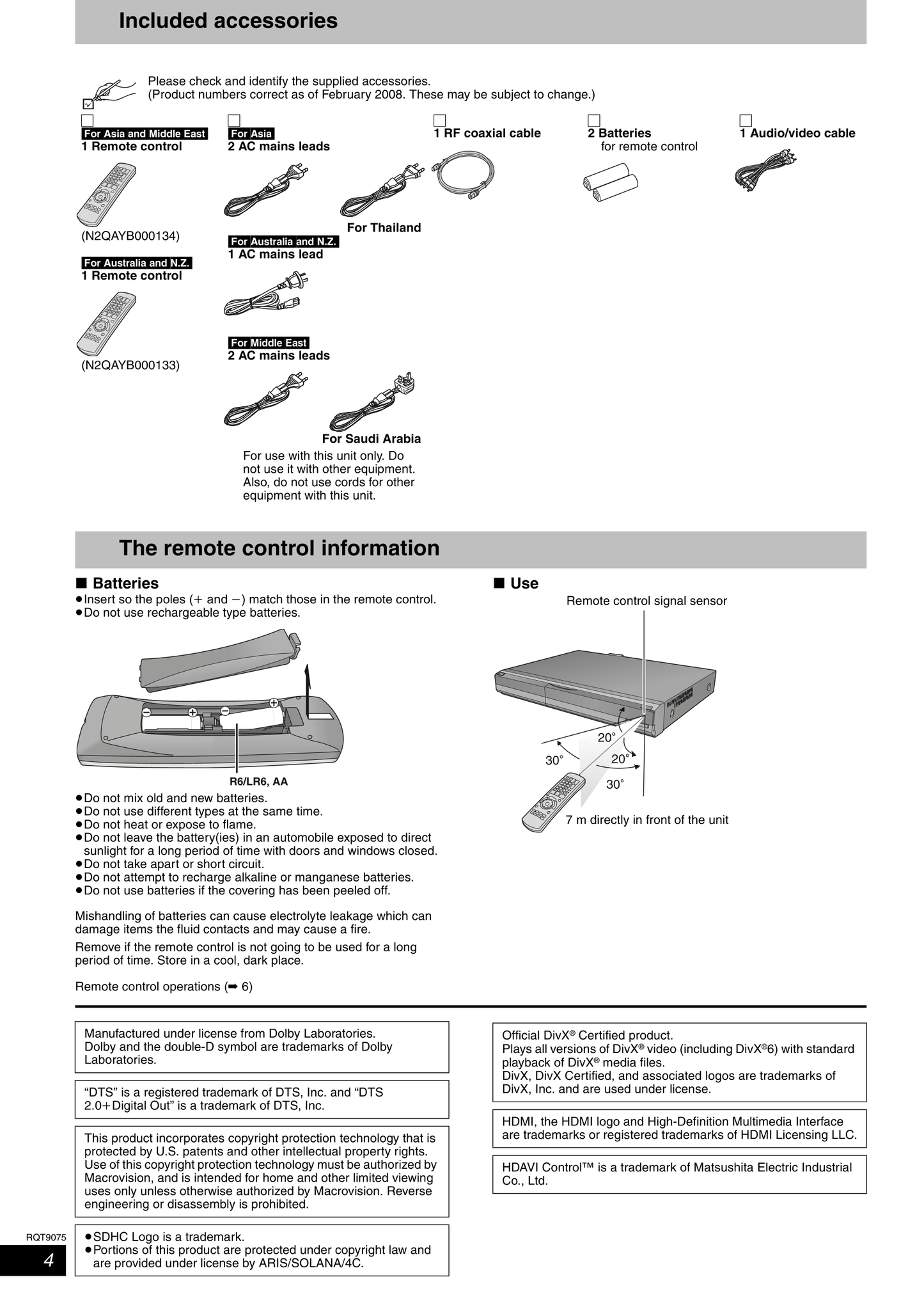 Included accessories

Please check and identify the supplied accessories.
(Product numbers correct as of February 2008. These may be subject to change.)

For Asia and Middle East
1 Remote control

(N2QAYB000134)

For Australia and N.Z.
1 Remote control

(N2QAYB000133)

For Asia
2 AC mains leads

For Thailand

For Australia and N.Z.
1 AC mains lead

For Middle East
2 AC mains leads

For Saudi Arabia

For use with this unit only. Do not use it with other equipment. Also, do not use cords for other equipment with this unit.

1 RF coaxial cable

2 Batteries
for remote control

1 Audio/video cable

The remote control information

■ Batteries
●Insert so the poles (+ and −) match those in the remote control.
●Do not use rechargeable type batteries.

R6/LR6, AA

●Do not mix old and new batteries.
●Do not use different types at the same time.
●Do not heat or expose to flame.
●Do not leave the battery(ies) in an automobile exposed to direct sunlight for a long period of time with doors and windows closed.
●Do not take apart or short circuit.
●Do not attempt to recharge alkaline or manganese batteries.
●Do not use batteries if the covering has been peeled off.

Mishandling of batteries can cause electrolyte leakage which can damage items the fluid contacts and may cause a fire.

Remove if the remote control is not going to be used for a long period of time. Store in a cool, dark place.

Remote control operations (➡ 6)

■ Use
Remote control signal sensor

20°
30°
20°
30°

7 m directly in front of the unit

Manufactured under license from Dolby Laboratories.
Dolby and the double-D symbol are trademarks of Dolby Laboratories.

“DTS” is a registered trademark of DTS, Inc. and “DTS 2.0+Digital Out” is a trademark of DTS, Inc.

This product incorporates copyright protection technology that is protected by U.S. patents and other intellectual property rights. Use of this copyright protection technology must be authorized by Macrovision, and is intended for home and other limited viewing uses only unless otherwise authorized by Macrovision. Reverse engineering or disassembly is prohibited.

●SDHC Logo is a trademark.
●Portions of this product are protected under copyright law and are provided under license by ARIS/SOLANA/4C.

Official DivX® Certified product.
Plays all versions of DivX® video (including DivX®6) with standard playback of DivX® media files.
DivX, DivX Certified, and associated logos are trademarks of DivX, Inc. and are used under license.

HDMI, the HDMI logo and High-Definition Multimedia Interface are trademarks or registered trademarks of HDMI Licensing LLC.

HDAVI Control™ is a trademark of Matsushita Electric Industrial Co., Ltd.

RQT9075
4