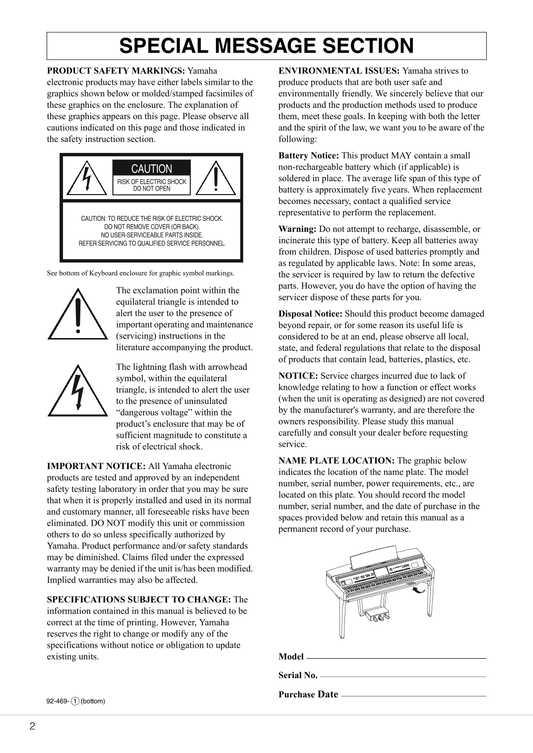 SPECIAL MESSAGE SECTION

PRODUCT SAFETY MARKINGS: Yamaha electronic products may have either labels similar to the graphics shown below or molded/stamped facsimiles of these graphics on the enclosure. The explanation of these graphics appears on this page. Please observe all cautions indicated on this page and those indicated in the safety instruction section.

CAUTION
RISK OF ELECTRIC SHOCK
DO NOT OPEN

CAUTION: TO REDUCE THE RISK OF ELECTRIC SHOCK. DO NOT REMOVE COVER (OR BACK). NO USER-SERVICEABLE PARTS INSIDE. REFER SERVICING TO QUALIFIED SERVICE PERSONNEL.

See bottom of Keyboard enclosure for graphic symbol markings.

The exclamation point within the equilateral triangle is intended to alert the user to the presence of important operating and maintenance (servicing) instructions in the literature accompanying the product.

The lightning flash with arrowhead symbol, within the equilateral triangle, is intended to alert the user to the presence of uninsulated “dangerous voltage” within the product’s enclosure that may be of sufficient magnitude to constitute a risk of electrical shock.

IMPORTANT NOTICE: All Yamaha electronic products are tested and approved by an independent safety testing laboratory in order that you may be sure that when it is properly installed and used in its normal and customary manner, all foreseeable risks have been eliminated. DO NOT modify this unit or commission others to do so unless specifically authorized by Yamaha. Product performance and/or safety standards may be diminished. Claims filed under the expressed warranty may be denied if the unit is/has been modified. Implied warranties may also be affected.

SPECIFICATIONS SUBJECT TO CHANGE: The information contained in this manual is believed to be correct at the time of printing. However, Yamaha reserves the right to change or modify any of the specifications without notice or obligation to update existing units.

92-469- ① (bottom)

ENVIRONMENTAL ISSUES: Yamaha strives to produce products that are both user safe and environmentally friendly. We sincerely believe that our products and the production methods used to produce them, meet these goals. In keeping with both the letter and the spirit of the law, we want you to be aware of the following:

Battery Notice: This product MAY contain a small non-rechargeable battery which (if applicable) is soldered in place. The average life span of this type of battery is approximately five years. When replacement becomes necessary, contact a qualified service representative to perform the replacement.

Warning: Do not attempt to recharge, disassemble, or incinerate this type of battery. Keep all batteries away from children. Dispose of used batteries promptly and as regulated by applicable laws. Note: In some areas, the servicer is required by law to return the defective parts. However, you do have the option of having the servicer dispose of these parts for you.

Disposal Notice: Should this product become damaged beyond repair, or for some reason its useful life is considered to be at an end, please observe all local, state, and federal regulations that relate to the disposal of products that contain lead, batteries, plastics, etc.

NOTICE: Service charges incurred due to lack of knowledge relating to how a function or effect works (when the unit is operating as designed) are not covered by the manufacturer's warranty, and are therefore the owners responsibility. Please study this manual carefully and consult your dealer before requesting service.

NAME PLATE LOCATION: The graphic below indicates the location of the name plate. The model number, serial number, power requirements, etc., are located on this plate. You should record the model number, serial number, and the date of purchase in the spaces provided below and retain this manual as a permanent record of your purchase.

Model

Serial No.

Purchase Date

2