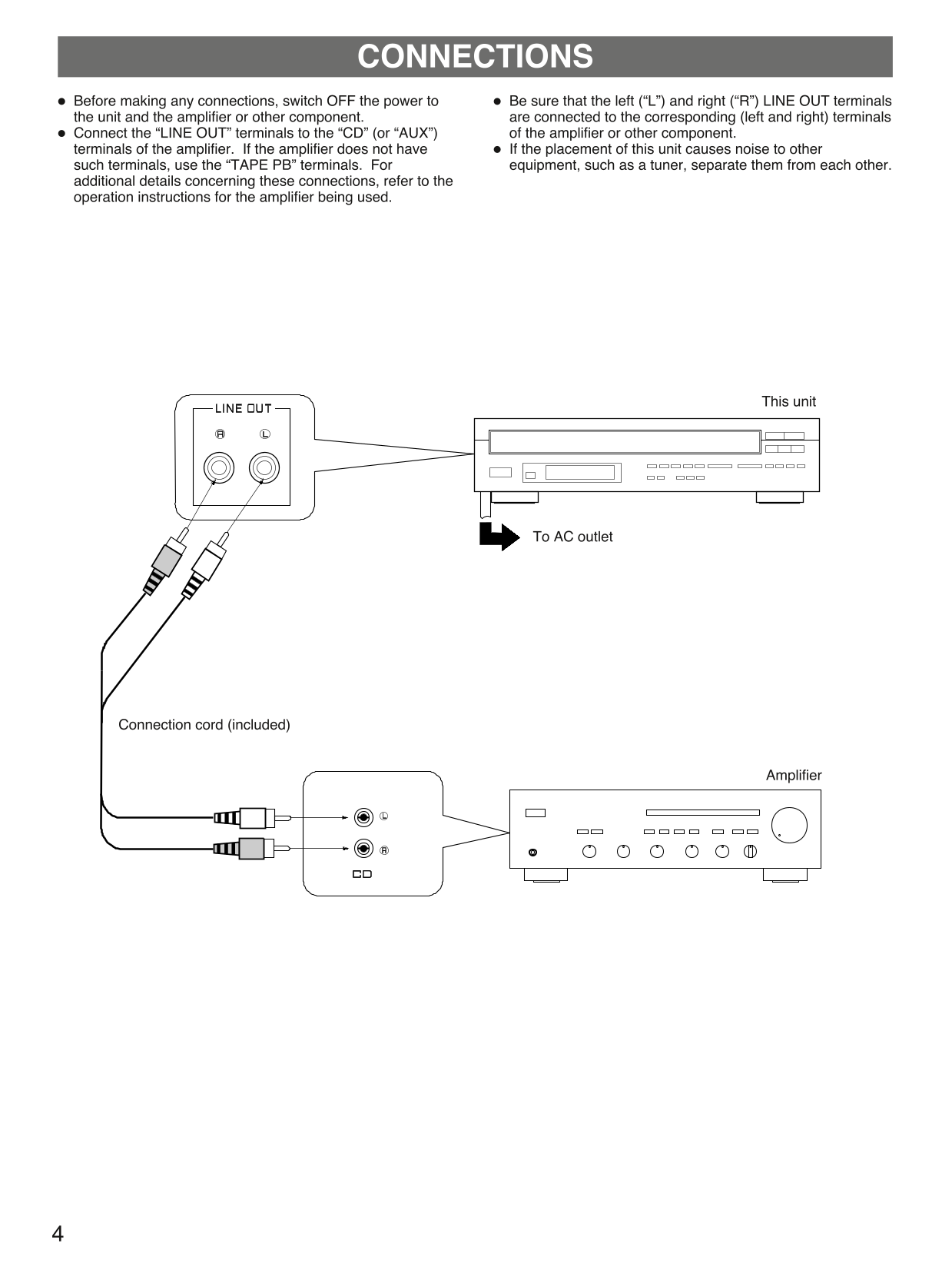 CONNECTIONS

● Before making any connections, switch OFF the power to the unit and the amplifier or other component.
● Connect the “LINE OUT” terminals to the “CD” (or “AUX”) terminals of the amplifier. If the amplifier does not have such terminals, use the “TAPE PB” terminals. For additional details concerning these connections, refer to the operation instructions for the amplifier being used.

● Be sure that the left (“L”) and right (“R”) LINE OUT terminals are connected to the corresponding (left and right) terminals of the amplifier or other component.
● If the placement of this unit causes noise to other equipment, such as a tuner, separate them from each other.

LINE OUT
R L

This unit

To AC outlet

Connection cord (included)

Amplifier

L
R
CD

4