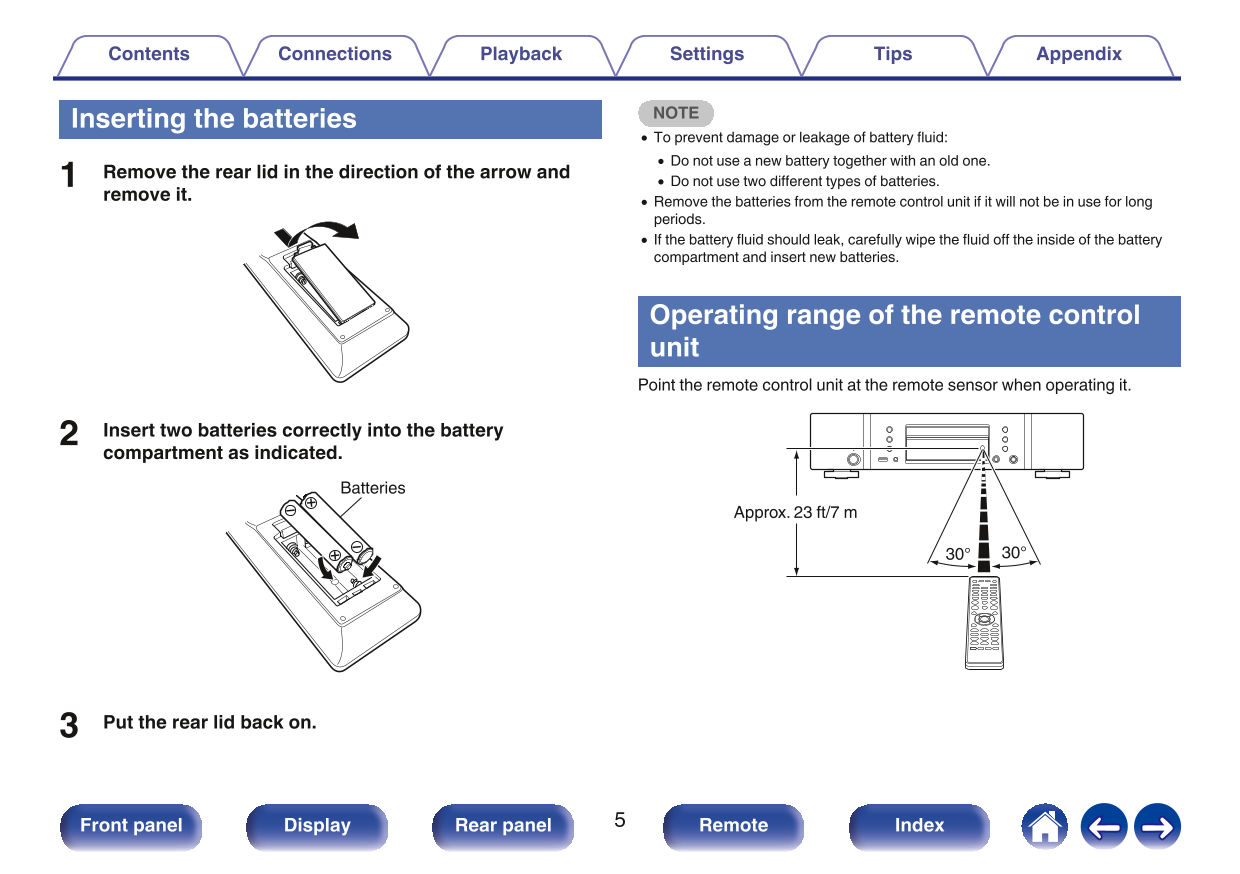 Contents Connections Playback Settings Tips Appendix

Inserting the batteries

1 Remove the rear lid in the direction of the arrow and remove it.

2 Insert two batteries correctly into the battery compartment as indicated.

Batteries

3 Put the rear lid back on.

NOTE

• To prevent damage or leakage of battery fluid:
• Do not use a new battery together with an old one.
• Do not use two different types of batteries.
• Remove the batteries from the remote control unit if it will not be in use for long periods.
• If the battery fluid should leak, carefully wipe the fluid off the inside of the battery compartment and insert new batteries.

Operating range of the remote control unit

Point the remote control unit at the remote sensor when operating it.

Approx. 23 ft/7 m

30° 30°

Front panel Display Rear panel 5 Remote Index