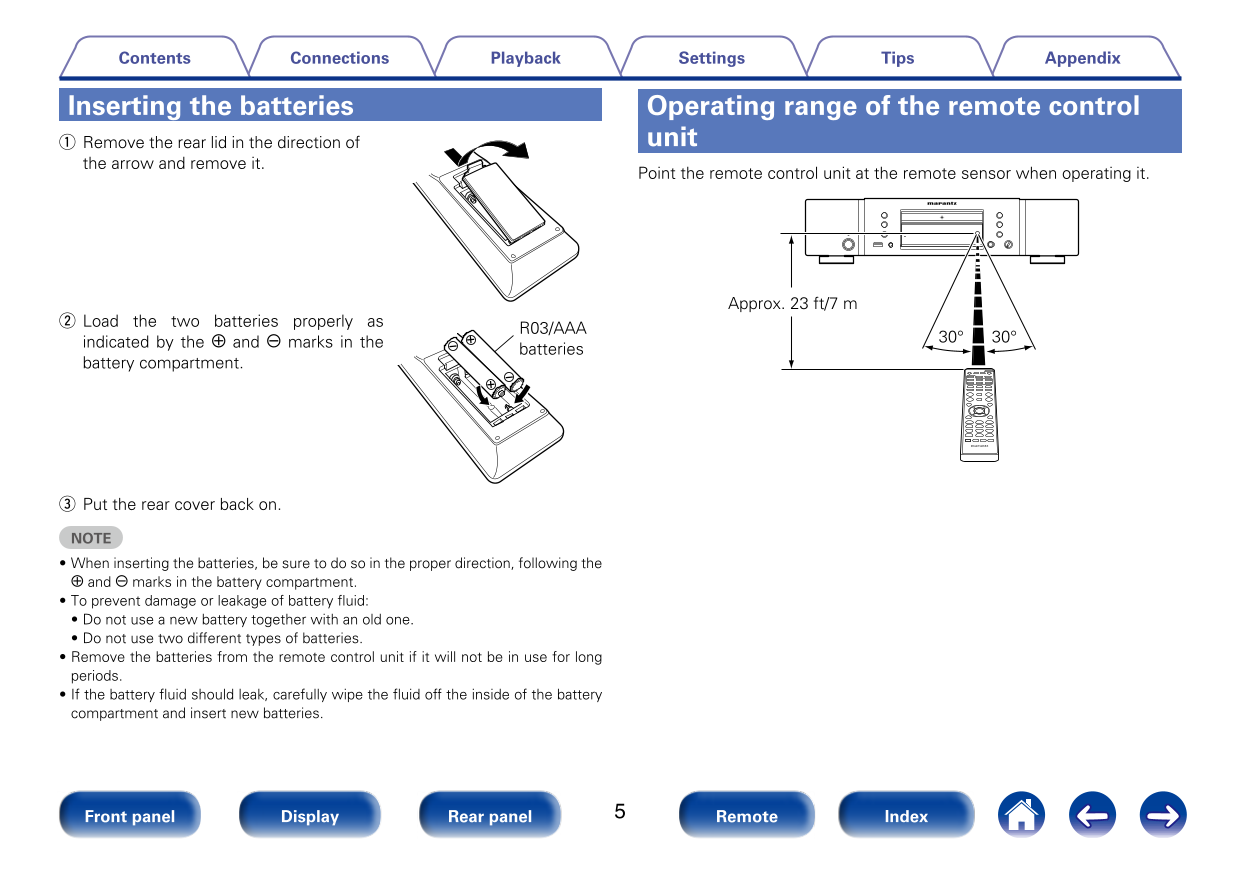 Contents Connections Playback Settings Tips Appendix

Inserting the batteries

① Remove the rear lid in the direction of the arrow and remove it.

② Load the two batteries properly as indicated by the ⊕ and ⊖ marks in the battery compartment.

R03/AAA batteries

③ Put the rear cover back on.

NOTE

• When inserting the batteries, be sure to do so in the proper direction, following the ⊕ and ⊖ marks in the battery compartment.
• To prevent damage or leakage of battery fluid:
• Do not use a new battery together with an old one.
• Do not use two different types of batteries.
• Remove the batteries from the remote control unit if it will not be in use for long periods.
• If the battery fluid should leak, carefully wipe the fluid off the inside of the battery compartment and insert new batteries.

Operating range of the remote control unit

Point the remote control unit at the remote sensor when operating it.

marantz

Approx. 23 ft/7 m

30° 30°

Front panel Display Rear panel 5 Remote Index