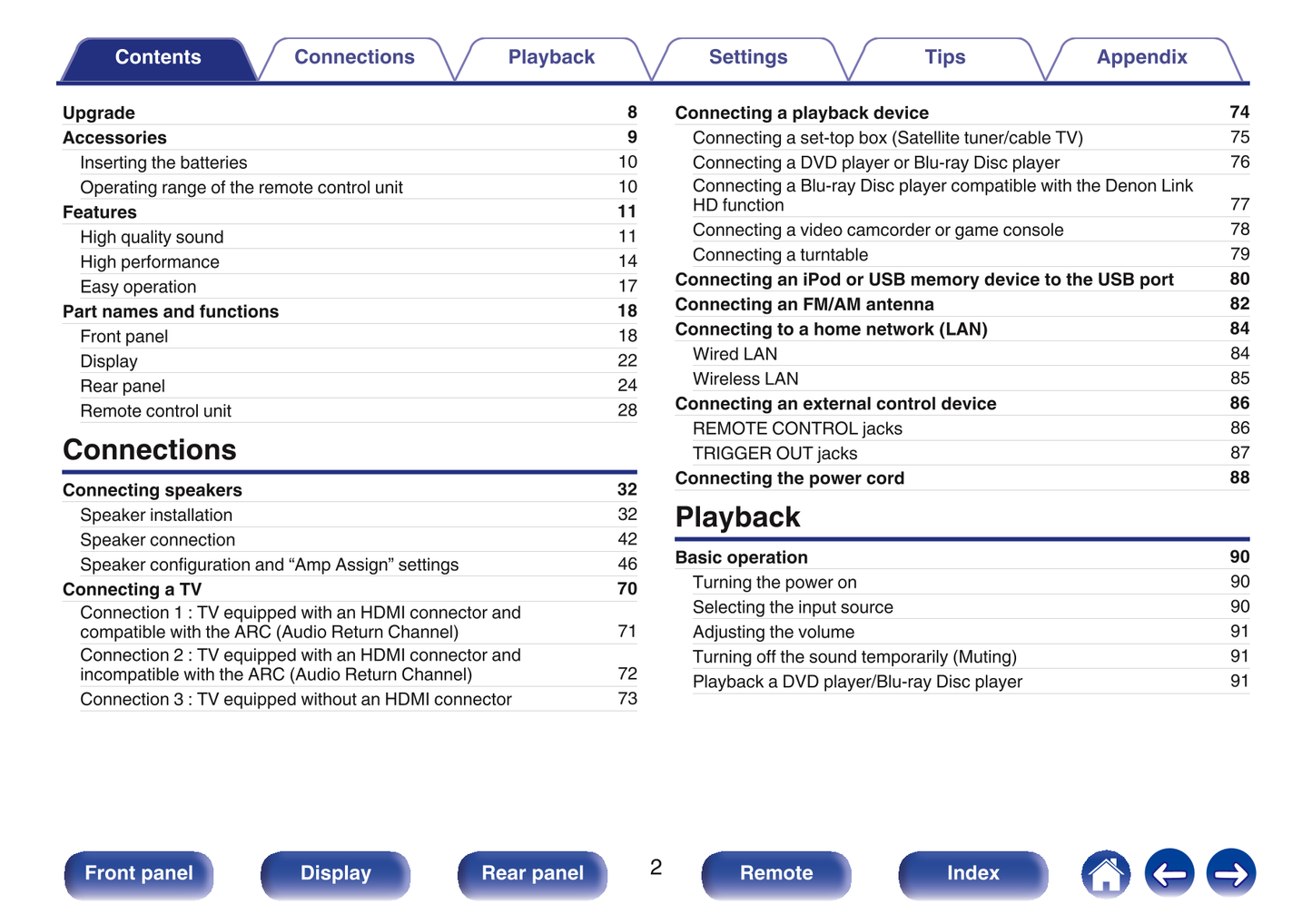 Contents Connections Playback Settings Tips Appendix

Upgrade 8
Accessories 9
Inserting the batteries 10
Operating range of the remote control unit 10
Features 11
High quality sound 11
High performance 14
Easy operation 17
Part names and functions 18
Front panel 18
Display 22
Rear panel 24
Remote control unit 28

Connections

Connecting speakers 32
Speaker installation 32
Speaker connection 42
Speaker configuration and “Amp Assign” settings 46
Connecting a TV 70
Connection 1 : TV equipped with an HDMI connector and compatible with the ARC (Audio Return Channel) 71
Connection 2 : TV equipped with an HDMI connector and incompatible with the ARC (Audio Return Channel) 72
Connection 3 : TV equipped without an HDMI connector 73

Connecting a playback device 74
Connecting a set-top box (Satellite tuner/cable TV) 75
Connecting a DVD player or Blu-ray Disc player 76
Connecting a Blu-ray Disc player compatible with the Denon Link HD function 77
Connecting a video camcorder or game console 78
Connecting a turntable 79
Connecting an iPod or USB memory device to the USB port 80
Connecting an FM/AM antenna 82
Connecting to a home network (LAN) 84
Wired LAN 84
Wireless LAN 85
Connecting an external control device 86
REMOTE CONTROL jacks 86
TRIGGER OUT jacks 87
Connecting the power cord 88

Playback

Basic operation 90
Turning the power on 90
Selecting the input source 90
Adjusting the volume 91
Turning off the sound temporarily (Muting) 91
Playback a DVD player/Blu-ray Disc player 91

Front panel Display Rear panel 2 Remote Index