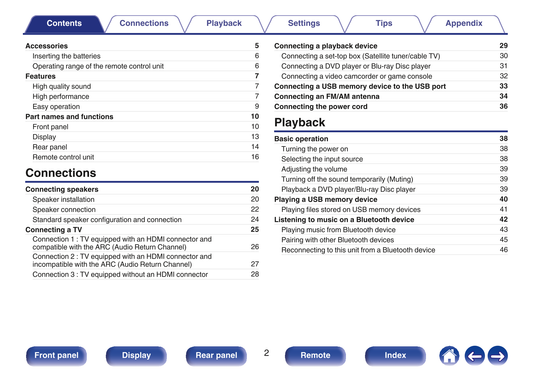 Contents Connections Playback Settings Tips Appendix

Accessories 5
Inserting the batteries 6
Operating range of the remote control unit 6
Features 7
High quality sound 7
High performance 7
Easy operation 9
Part names and functions 10
Front panel 10
Display 13
Rear panel 14
Remote control unit 16

Connections

Connecting speakers 20
Speaker installation 20
Speaker connection 22
Standard speaker configuration and connection 24
Connecting a TV 25
Connection 1 : TV equipped with an HDMI connector and compatible with the ARC (Audio Return Channel) 26
Connection 2 : TV equipped with an HDMI connector and incompatible with the ARC (Audio Return Channel) 27
Connection 3 : TV equipped without an HDMI connector 28

Connecting a playback device 29
Connecting a set-top box (Satellite tuner/cable TV) 30
Connecting a DVD player or Blu-ray Disc player 31
Connecting a video camcorder or game console 32
Connecting a USB memory device to the USB port 33
Connecting an FM/AM antenna 34
Connecting the power cord 36

Playback

Basic operation 38
Turning the power on 38
Selecting the input source 38
Adjusting the volume 39
Turning off the sound temporarily (Muting) 39
Playback a DVD player/Blu-ray Disc player 39
Playing a USB memory device 40
Playing files stored on USB memory devices 41
Listening to music on a Bluetooth device 42
Playing music from Bluetooth device 43
Pairing with other Bluetooth devices 45
Reconnecting to this unit from a Bluetooth device 46

Front panel Display Rear panel 2 Remote Index