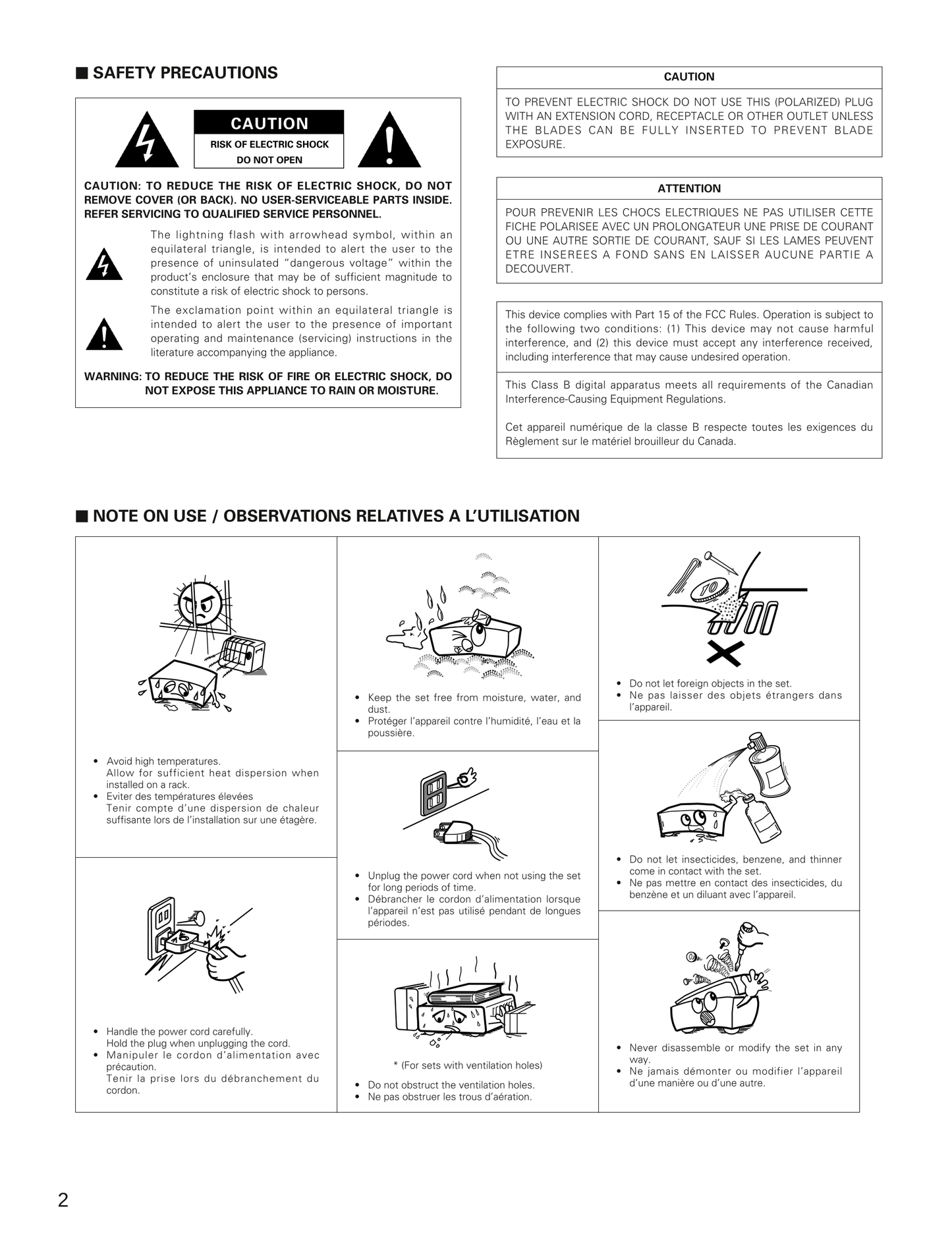 ■ SAFETY PRECAUTIONS

CAUTION
RISK OF ELECTRIC SHOCK
DO NOT OPEN

CAUTION: TO REDUCE THE RISK OF ELECTRIC SHOCK, DO NOT REMOVE COVER (OR BACK). NO USER-SERVICEABLE PARTS INSIDE. REFER SERVICING TO QUALIFIED SERVICE PERSONNEL.

The lightning flash with arrowhead symbol, within an equilateral triangle, is intended to alert the user to the presence of uninsulated "dangerous voltage" within the product's enclosure that may be of sufficient magnitude to constitute a risk of electric shock to persons.

The exclamation point within an equilateral triangle is intended to alert the user to the presence of important operating and maintenance (servicing) instructions in the literature accompanying the appliance.

WARNING: TO REDUCE THE RISK OF FIRE OR ELECTRIC SHOCK, DO NOT EXPOSE THIS APPLIANCE TO RAIN OR MOISTURE.

CAUTION

TO PREVENT ELECTRIC SHOCK DO NOT USE THIS (POLARIZED) PLUG WITH AN EXTENSION CORD, RECEPTACLE OR OTHER OUTLET UNLESS THE BLADES CAN BE FULLY INSERTED TO PREVENT BLADE EXPOSURE.

ATTENTION

POUR PREVENIR LES CHOCS ELECTRIQUES NE PAS UTILISER CETTE FICHE POLARISEE AVEC UN PROLONGATEUR UNE PRISE DE COURANT OU UNE AUTRE SORTIE DE COURANT, SAUF SI LES LAMES PEUVENT ETRE INSEREES A FOND SANS EN LAISSER AUCUNE PARTIE A DECOUVERT.

This device complies with Part 15 of the FCC Rules. Operation is subject to the following two conditions: (1) This device may not cause harmful interference, and (2) this device must accept any interference received, including interference that may cause undesired operation.

This Class B digital apparatus meets all requirements of the Canadian Interference-Causing Equipment Regulations.

Cet appareil numérique de la classe B respecte toutes les exigences du Règlement sur le matériel brouilleur du Canada.

■ NOTE ON USE / OBSERVATIONS RELATIVES A L'UTILISATION

• Avoid high temperatures.
Allow for sufficient heat dispersion when installed on a rack.
• Eviter des températures élevées
Tenir compte d'une dispersion de chaleur suffisante lors de l'installation sur une étagère.

• Handle the power cord carefully.
Hold the plug when unplugging the cord.
• Manipuler le cordon d'alimentation avec précaution.
Tenir la prise lors du débranchement du cordon.

• Keep the set free from moisture, water, and dust.
• Protéger l'appareil contre l'humidité, l'eau et la poussière.

• Unplug the power cord when not using the set for long periods of time.
• Débrancher le cordon d'alimentation lorsque l'appareil n'est pas utilisé pendant de longues périodes.

* (For sets with ventilation holes)
• Do not obstruct the ventilation holes.
• Ne pas obstruer les trous d'aération.

10

• Do not let foreign objects in the set.
• Ne pas laisser des objets étrangers dans l'appareil.

• Do not let insecticides, benzene, and thinner come in contact with the set.
• Ne pas mettre en contact des insecticides, du benzène et un diluant avec l'appareil.

• Never disassemble or modify the set in any way.
• Ne jamais démonter ou modifier l'appareil d'une manière ou d'une autre.

2