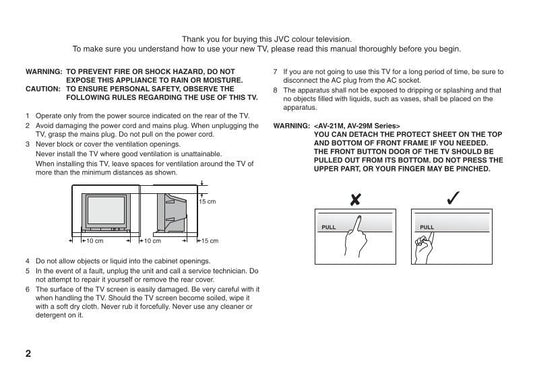 Thank you for buying this JVC colour television.
To make sure you understand how to use your new TV, please read this manual thoroughly before you begin.

WARNING: TO PREVENT FIRE OR SHOCK HAZARD, DO NOT EXPOSE THIS APPLIANCE TO RAIN OR MOISTURE.
CAUTION: TO ENSURE PERSONAL SAFETY, OBSERVE THE FOLLOWING RULES REGARDING THE USE OF THIS TV.

1 Operate only from the power source indicated on the rear of the TV.
2 Avoid damaging the power cord and mains plug. When unplugging the TV, grasp the mains plug. Do not pull on the power cord.
3 Never block or cover the ventilation openings.
Never install the TV where good ventilation is unattainable.
When installing this TV, leave spaces for ventilation around the TV of more than the minimum distances as shown.

15 cm
10 cm
10 cm
15 cm

4 Do not allow objects or liquid into the cabinet openings.
5 In the event of a fault, unplug the unit and call a service technician. Do not attempt to repair it yourself or remove the rear cover.
6 The surface of the TV screen is easily damaged. Be very careful with it when handling the TV. Should the TV screen become soiled, wipe it with a soft dry cloth. Never rub it forcefully. Never use any cleaner or detergent on it.

7 If you are not going to use this TV for a long period of time, be sure to disconnect the AC plug from the AC socket.
8 The apparatus shall not be exposed to dripping or splashing and that no objects filled with liquids, such as vases, shall be placed on the apparatus.

WARNING: <AV-21M, AV-29M Series>
YOU CAN DETACH THE PROTECT SHEET ON THE TOP AND BOTTOM OF FRONT FRAME IF YOU NEEDED.
THE FRONT BUTTON DOOR OF THE TV SHOULD BE PULLED OUT FROM ITS BOTTOM. DO NOT PRESS THE UPPER PART, OR YOUR FINGER MAY BE PINCHED.

✘
PULL
✓
PULL

2