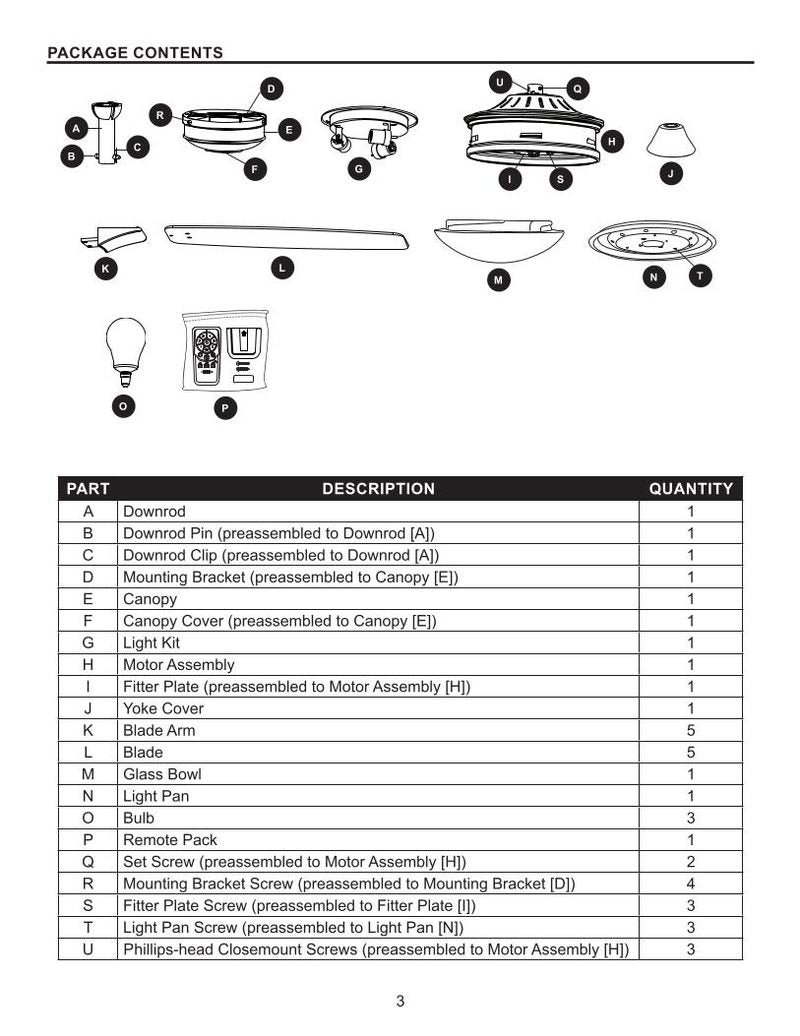 PACKAGE CONTENTS

A B C R D E F G U Q H I S J K L M N T O P

| PART | DESCRIPTION | QUANTITY |
|---|---|---|
| A | Downrod | 1 |
| B | Downrod Pin (preassembled to Downrod [A]) | 1 |
| C | Downrod Clip (preassembled to Downrod [A]) | 1 |
| D | Mounting Bracket (preassembled to Canopy [E]) | 1 |
| E | Canopy | 1 |
| F | Canopy Cover (preassembled to Canopy [E]) | 1 |
| G | Light Kit | 1 |
| H | Motor Assembly | 1 |
| I | Fitter Plate (preassembled to Motor Assembly [H]) | 1 |
| J | Yoke Cover | 1 |
| K | Blade Arm | 5 |
| L | Blade | 5 |
| M | Glass Bowl | 1 |
| N | Light Pan | 1 |
| O | Bulb | 3 |
| P | Remote Pack | 1 |
| Q | Set Screw (preassembled to Motor Assembly [H]) | 2 |
| R | Mounting Bracket Screw (preassembled to Mounting Bracket [D]) | 4 |
| S | Fitter Plate Screw (preassembled to Fitter Plate [I]) | 3 |
| T | Light Pan Screw (preassembled to Light Pan [N]) | 3 |
| U | Phillips-head Closemount Screws (preassembled to Motor Assembly [H]) | 3 |

3