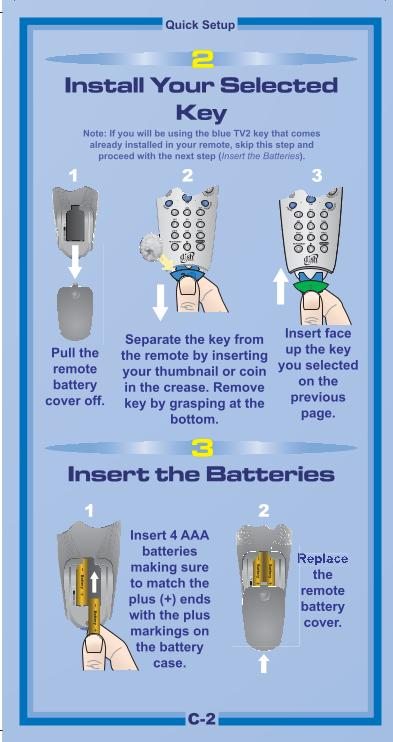 Quick Setup

2

Install Your Selected Key

Note: If you will be using the blue TV2 key that comes already installed in your remote, skip this step and proceed with the next step (Insert the Batteries).

1

Pull the remote battery cover off.

2

Separate the key from the remote by inserting your thumbnail or coin in the crease. Remove key by grasping at the bottom.

3

Insert face up the key you selected on the previous page.

3

Insert the Batteries

1

Insert 4 AAA batteries making sure to match the plus (+) ends with the plus markings on the battery case.

2

Replace the remote battery cover.

C-2