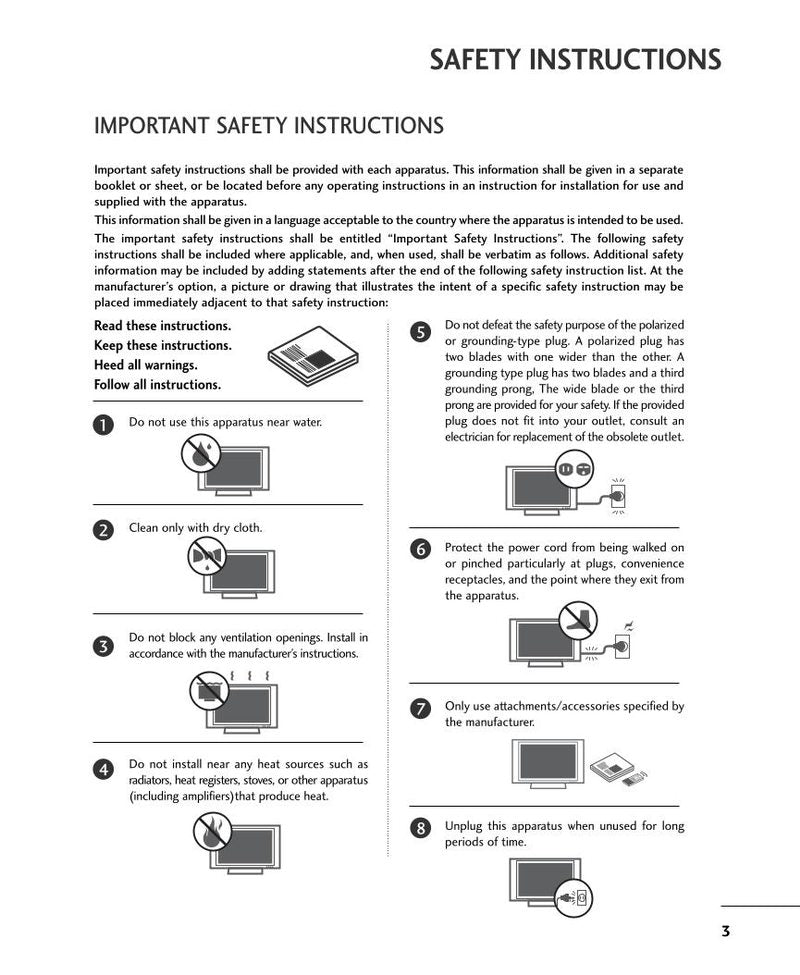 SAFETY INSTRUCTIONS

IMPORTANT SAFETY INSTRUCTIONS

Important safety instructions shall be provided with each apparatus. This information shall be given in a separate booklet or sheet, or be located before any operating instructions in an instruction for installation for use and supplied with the apparatus.

This information shall be given in a language acceptable to the country where the apparatus is intended to be used.

The important safety instructions shall be entitled "Important Safety Instructions". The following safety instructions shall be included where applicable, and, when used, shall be verbatim as follows. Additional safety information may be included by adding statements after the end of the following safety instruction list. At the manufacturer's option, a picture or drawing that illustrates the intent of a specific safety instruction may be placed immediately adjacent to that safety instruction:

Read these instructions.
Keep these instructions.
Heed all warnings.
Follow all instructions.

1 Do not use this apparatus near water.

2 Clean only with dry cloth.

3 Do not block any ventilation openings. Install in accordance with the manufacturer's instructions.

4 Do not install near any heat sources such as radiators, heat registers, stoves, or other apparatus (including amplifiers)that produce heat.

5 Do not defeat the safety purpose of the polarized or grounding-type plug. A polarized plug has two blades with one wider than the other. A grounding type plug has two blades and a third grounding prong, The wide blade or the third prong are provided for your safety. If the provided plug does not fit into your outlet, consult an electrician for replacement of the obsolete outlet.

6 Protect the power cord from being walked on or pinched particularly at plugs, convenience receptacles, and the point where they exit from the apparatus.

7 Only use attachments/accessories specified by the manufacturer.

8 Unplug this apparatus when unused for long periods of time.

3