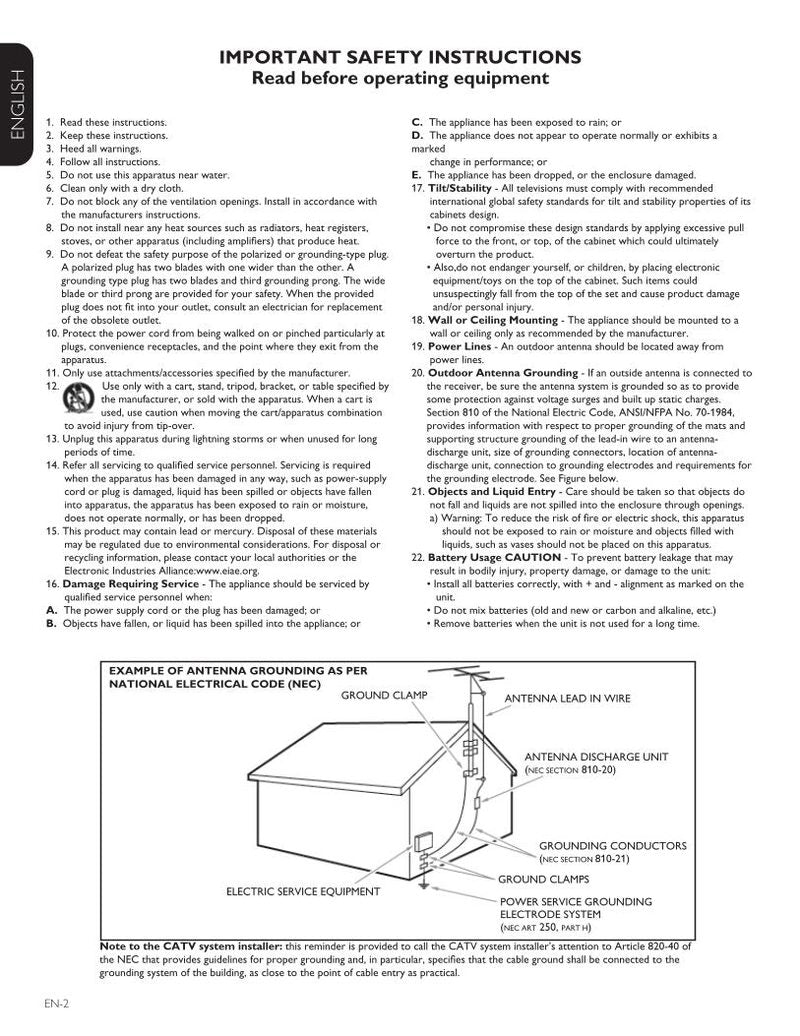 ENGLISH

IMPORTANT SAFETY INSTRUCTIONS
Read before operating equipment

1. Read these instructions.
2. Keep these instructions.
3. Heed all warnings.
4. Follow all instructions.
5. Do not use this apparatus near water.
6. Clean only with a dry cloth.
7. Do not block any of the ventilation openings. Install in accordance with the manufacturers instructions.
8. Do not install near any heat sources such as radiators, heat registers, stoves, or other apparatus (including amplifiers) that produce heat.
9. Do not defeat the safety purpose of the polarized or grounding-type plug. A polarized plug has two blades with one wider than the other. A grounding type plug has two blades and third grounding prong. The wide blade or third prong are provided for your safety. When the provided plug does not fit into your outlet, consult an electrician for replacement of the obsolete outlet.
10. Protect the power cord from being walked on or pinched particularly at plugs, convenience receptacles, and the point where they exit from the apparatus.
11. Only use attachments/accessories specified by the manufacturer.
12. Use only with a cart, stand, tripod, bracket, or table specified by the manufacturer, or sold with the apparatus. When a cart is used, use caution when moving the cart/apparatus combination to avoid injury from tip-over.
13. Unplug this apparatus during lightning storms or when unused for long periods of time.
14. Refer all servicing to qualified service personnel. Servicing is required when the apparatus has been damaged in any way, such as power-supply cord or plug is damaged, liquid has been spilled or objects have fallen into apparatus, the apparatus has been exposed to rain or moisture, does not operate normally, or has been dropped.
15. This product may contain lead or mercury. Disposal of these materials may be regulated due to environmental considerations. For disposal or recycling information, please contact your local authorities or the Electronic Industries Alliance:www.eiae.org.
16. **Damage Requiring Service** - The appliance should be serviced by qualified service personnel when:
**A.** The power supply cord or the plug has been damaged; or
**B.** Objects have fallen, or liquid has been spilled into the appliance; or
**C.** The appliance has been exposed to rain; or
**D.** The appliance does not appear to operate normally or exhibits a marked change in performance; or
**E.** The appliance has been dropped, or the enclosure damaged.
17. **Tilt/Stability** - All televisions must comply with recommended international global safety standards for tilt and stability properties of its cabinets design.
• Do not compromise these design standards by applying excessive pull force to the front, or top, of the cabinet which could ultimately overturn the product.
• Also,do not endanger yourself, or children, by placing electronic equipment/toys on the top of the cabinet. Such items could unsuspectingly fall from the top of the set and cause product damage and/or personal injury.
18. **Wall or Ceiling Mounting** - The appliance should be mounted to a wall or ceiling only as recommended by the manufacturer.
19. **Power Lines** - An outdoor antenna should be located away from power lines.
20. **Outdoor Antenna Grounding** - If an outside antenna is connected to the receiver, be sure the antenna system is grounded so as to provide some protection against voltage surges and built up static charges. Section 810 of the National Electric Code, ANSI/NFPA No. 70-1984, provides information with respect to proper grounding of the mats and supporting structure grounding of the lead-in wire to an antenna-discharge unit, size of grounding connectors, location of antenna-discharge unit, connection to grounding electrodes and requirements for the grounding electrode. See Figure below.
21. **Objects and Liquid Entry** - Care should be taken so that objects do not fall and liquids are not spilled into the enclosure through openings.
a) Warning: To reduce the risk of fire or electric shock, this apparatus should not be exposed to rain or moisture and objects filled with liquids, such as vases should not be placed on this apparatus.
22. **Battery Usage CAUTION** - To prevent battery leakage that may result in bodily injury, property damage, or damage to the unit:
• Install all batteries correctly, with + and - alignment as marked on the unit.
• Do not mix batteries (old and new or carbon and alkaline, etc.)
• Remove batteries when the unit is not used for a long time.

EXAMPLE OF ANTENNA GROUNDING AS PER NATIONAL ELECTRICAL CODE (NEC)
GROUND CLAMP
ANTENNA LEAD IN WIRE
ANTENNA DISCHARGE UNIT (NEC SECTION 810-20)
GROUNDING CONDUCTORS (NEC SECTION 810-21)
GROUND CLAMPS
ELECTRIC SERVICE EQUIPMENT
POWER SERVICE GROUNDING ELECTRODE SYSTEM (NEC ART 250, PART H)

**Note to the CATV system installer:** this reminder is provided to call the CATV system installer's attention to Article 820-40 of the NEC that provides guidelines for proper grounding and, in particular, specifies that the cable ground shall be connected to the grounding system of the building, as close to the point of cable entry as practical.

EN-2