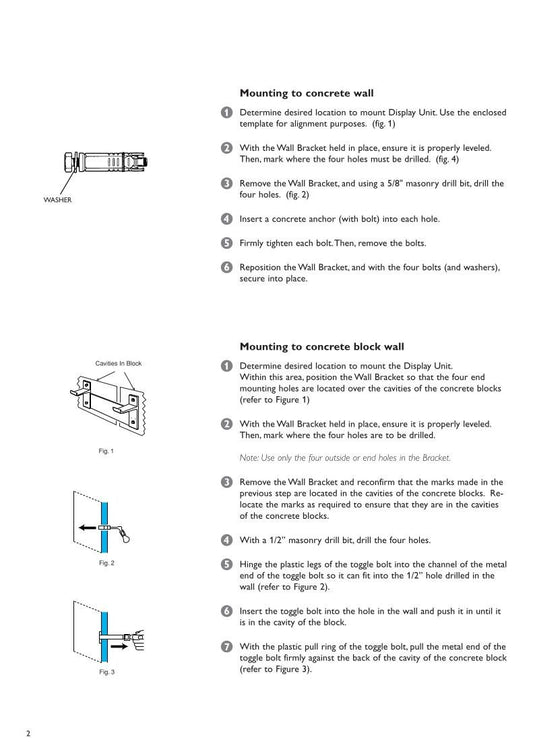 WASHER

Mounting to concrete wall

1 Determine desired location to mount Display Unit. Use the enclosed template for alignment purposes. (fig. 1)

2 With the Wall Bracket held in place, ensure it is properly leveled. Then, mark where the four holes must be drilled. (fig. 4)

3 Remove the Wall Bracket, and using a 5/8" masonry drill bit, drill the four holes. (fig. 2)

4 Insert a concrete anchor (with bolt) into each hole.

5 Firmly tighten each bolt. Then, remove the bolts.

6 Reposition the Wall Bracket, and with the four bolts (and washers), secure into place.

Cavities In Block

Fig. 1

Fig. 2

Fig. 3

Mounting to concrete block wall

1 Determine desired location to mount the Display Unit. Within this area, position the Wall Bracket so that the four end mounting holes are located over the cavities of the concrete blocks (refer to Figure 1)

2 With the Wall Bracket held in place, ensure it is properly leveled. Then, mark where the four holes are to be drilled.

Note: Use only the four outside or end holes in the Bracket.

3 Remove the Wall Bracket and reconfirm that the marks made in the previous step are located in the cavities of the concrete blocks. Relocate the marks as required to ensure that they are in the cavities of the concrete blocks.

4 With a 1/2" masonry drill bit, drill the four holes.

5 Hinge the plastic legs of the toggle bolt into the channel of the metal end of the toggle bolt so it can fit into the 1/2" hole drilled in the wall (refer to Figure 2).

6 Insert the toggle bolt into the hole in the wall and push it in until it is in the cavity of the block.

7 With the plastic pull ring of the toggle bolt, pull the metal end of the toggle bolt firmly against the back of the cavity of the concrete block (refer to Figure 3).

2