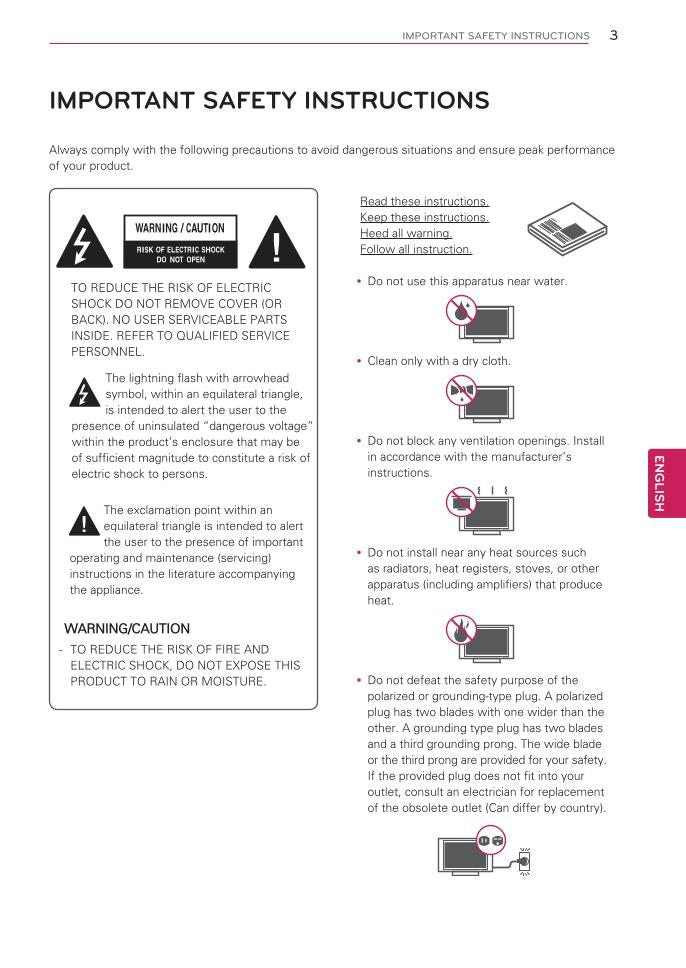 IMPORTANT SAFETY INSTRUCTIONS 3

IMPORTANT SAFETY INSTRUCTIONS

Always comply with the following precautions to avoid dangerous situations and ensure peak performance of your product.

WARNING / CAUTION
RISK OF ELECTRIC SHOCK DO NOT OPEN

TO REDUCE THE RISK OF ELECTRIC SHOCK DO NOT REMOVE COVER (OR BACK). NO USER SERVICEABLE PARTS INSIDE. REFER TO QUALIFIED SERVICE PERSONNEL.

The lightning flash with arrowhead symbol, within an equilateral triangle, is intended to alert the user to the presence of uninsulated "dangerous voltage" within the product's enclosure that may be of sufficient magnitude to constitute a risk of electric shock to persons.

The exclamation point within an equilateral triangle is intended to alert the user to the presence of important operating and maintenance (servicing) instructions in the literature accompanying the appliance.

WARNING/CAUTION

- TO REDUCE THE RISK OF FIRE AND ELECTRIC SHOCK, DO NOT EXPOSE THIS PRODUCT TO RAIN OR MOISTURE.

Read these instructions.
Keep these instructions.
Heed all warning.
Follow all instruction.

• Do not use this apparatus near water.

• Clean only with a dry cloth.

• Do not block any ventilation openings. Install in accordance with the manufacturer's instructions.

• Do not install near any heat sources such as radiators, heat registers, stoves, or other apparatus (including amplifiers) that produce heat.

• Do not defeat the safety purpose of the polarized or grounding-type plug. A polarized plug has two blades with one wider than the other. A grounding type plug has two blades and a third grounding prong. The wide blade or the third prong are provided for your safety. If the provided plug does not fit into your outlet, consult an electrician for replacement of the obsolete outlet (Can differ by country).

ENGLISH