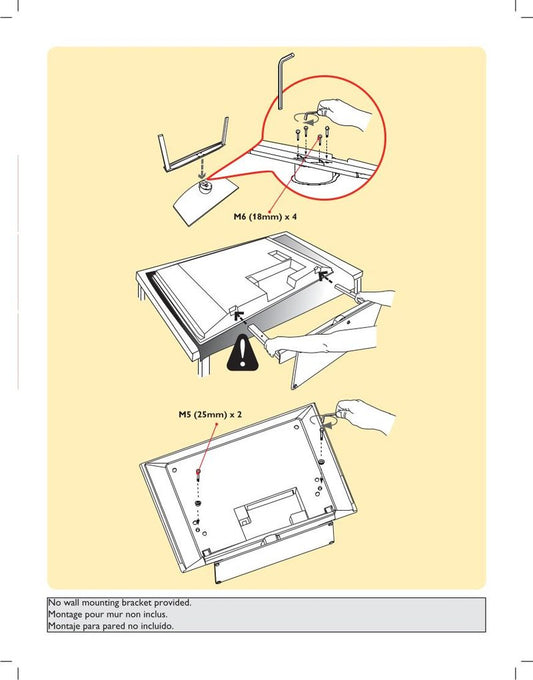 M6 (18mm) x 4

M5 (25mm) x 2

No wall mounting bracket provided.
Montage pour mur non inclus.
Montaje para pared no incluído.