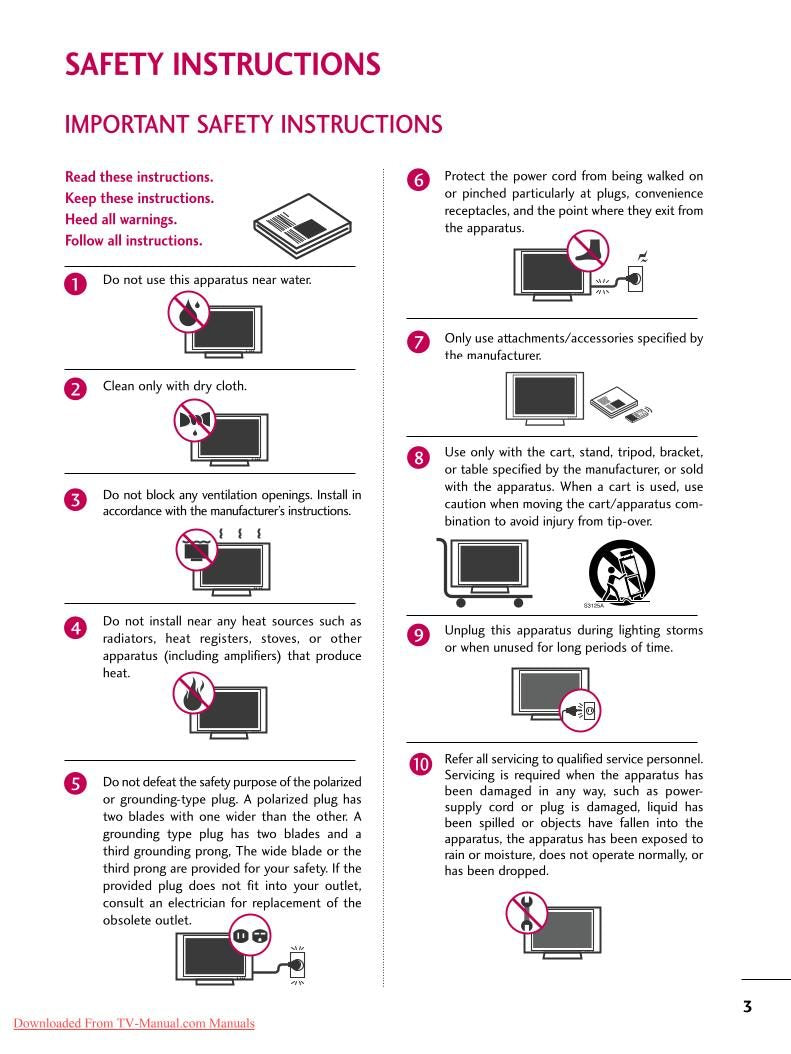 SAFETY INSTRUCTIONS

IMPORTANT SAFETY INSTRUCTIONS

Read these instructions.
Keep these instructions.
Heed all warnings.
Follow all instructions.

1 Do not use this apparatus near water.

2 Clean only with dry cloth.

3 Do not block any ventilation openings. Install in accordance with the manufacturer's instructions.

4 Do not install near any heat sources such as radiators, heat registers, stoves, or other apparatus (including amplifiers) that produce heat.

5 Do not defeat the safety purpose of the polarized or grounding-type plug. A polarized plug has two blades with one wider than the other. A grounding type plug has two blades and a third grounding prong, The wide blade or the third prong are provided for your safety. If the provided plug does not fit into your outlet, consult an electrician for replacement of the obsolete outlet.

6 Protect the power cord from being walked on or pinched particularly at plugs, convenience receptacles, and the point where they exit from the apparatus.

7 Only use attachments/accessories specified by the manufacturer.

8 Use only with the cart, stand, tripod, bracket, or table specified by the manufacturer, or sold with the apparatus. When a cart is used, use caution when moving the cart/apparatus combination to avoid injury from tip-over.

S3125A

9 Unplug this apparatus during lighting storms or when unused for long periods of time.

10 Refer all servicing to qualified service personnel. Servicing is required when the apparatus has been damaged in any way, such as power-supply cord or plug is damaged, liquid has been spilled or objects have fallen into the apparatus, the apparatus has been exposed to rain or moisture, does not operate normally, or has been dropped.

3

Downloaded From TV-Manual.com Manuals