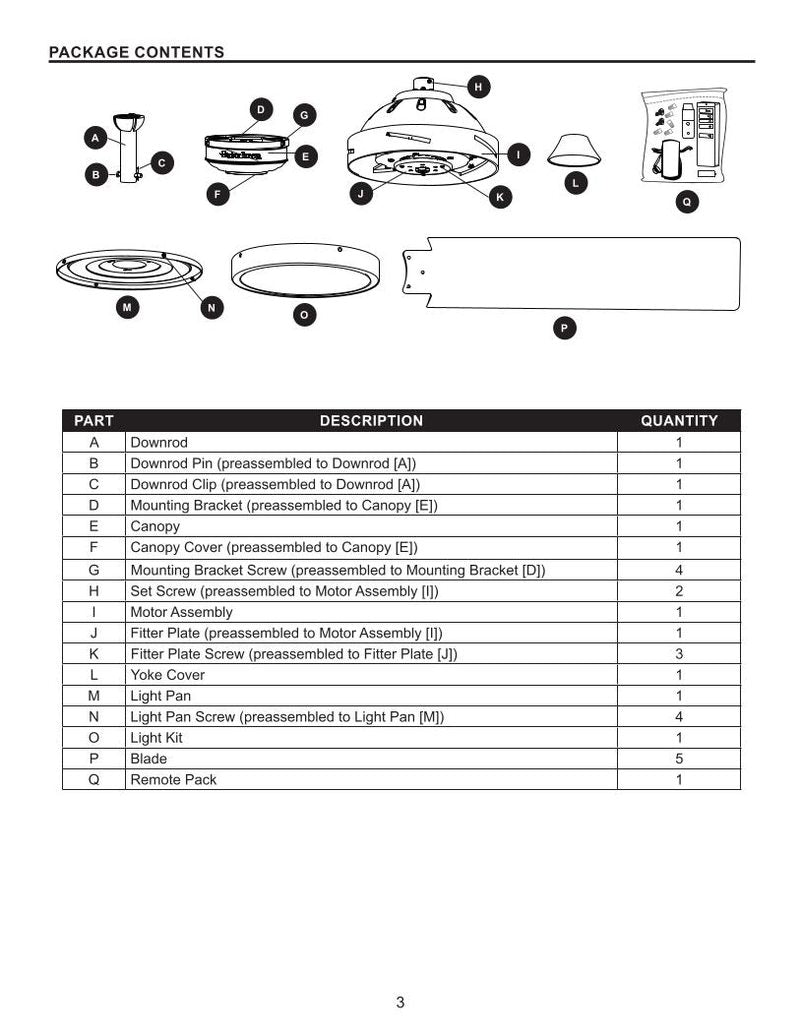 PACKAGE CONTENTS

A B C D G E F H I J K L Q M N O P

| PART | DESCRIPTION | QUANTITY |
|---|---|---|
| A | Downrod | 1 |
| B | Downrod Pin (preassembled to Downrod [A]) | 1 |
| C | Downrod Clip (preassembled to Downrod [A]) | 1 |
| D | Mounting Bracket (preassembled to Canopy [E]) | 1 |
| E | Canopy | 1 |
| F | Canopy Cover (preassembled to Canopy [E]) | 1 |
| G | Mounting Bracket Screw (preassembled to Mounting Bracket [D]) | 4 |
| H | Set Screw (preassembled to Motor Assembly [I]) | 2 |
| I | Motor Assembly | 1 |
| J | Fitter Plate (preassembled to Motor Assembly [I]) | 1 |
| K | Fitter Plate Screw (preassembled to Fitter Plate [J]) | 3 |
| L | Yoke Cover | 1 |
| M | Light Pan | 1 |
| N | Light Pan Screw (preassembled to Light Pan [M]) | 4 |
| O | Light Kit | 1 |
| P | Blade | 5 |
| Q | Remote Pack | 1 |

3