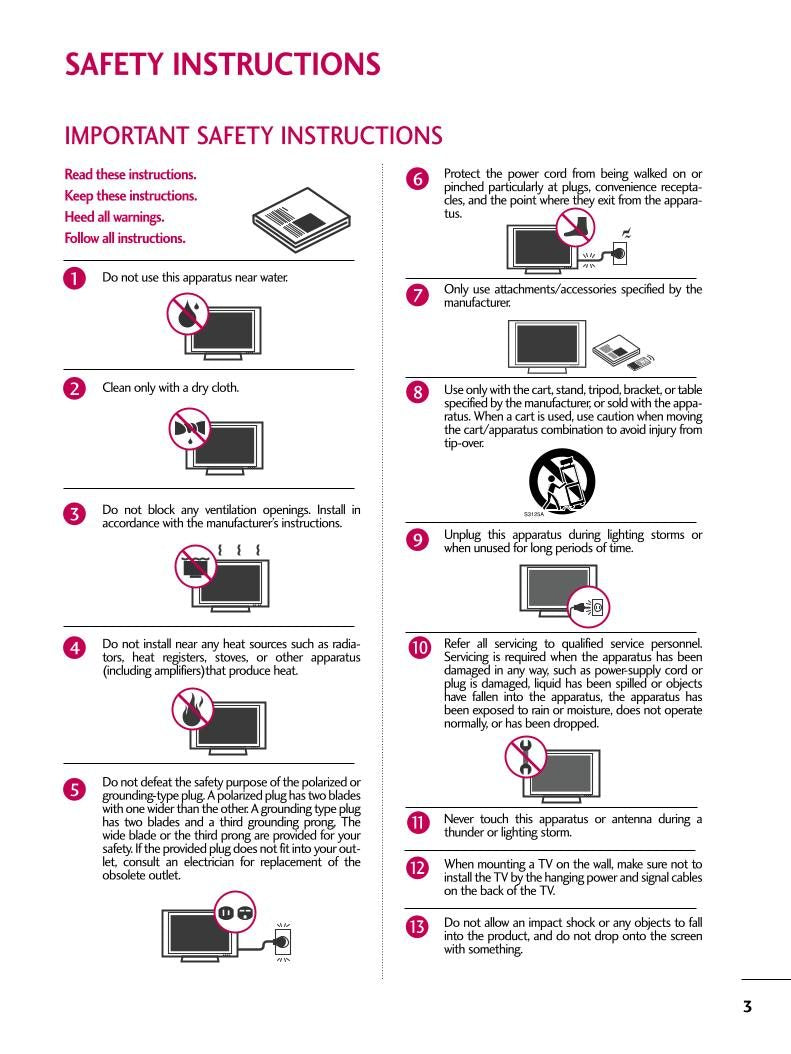 SAFETY INSTRUCTIONS

IMPORTANT SAFETY INSTRUCTIONS

Read these instructions.
Keep these instructions.
Heed all warnings.
Follow all instructions.

1 Do not use this apparatus near water.

2 Clean only with a dry cloth.

3 Do not block any ventilation openings. Install in accordance with the manufacturer's instructions.

4 Do not install near any heat sources such as radiators, heat registers, stoves, or other apparatus (including amplifiers)that produce heat.

5 Do not defeat the safety purpose of the polarized or grounding-type plug. A polarized plug has two blades with one wider than the other. A grounding type plug has two blades and a third grounding prong, The wide blade or the third prong are provided for your safety. If the provided plug does not fit into your outlet, consult an electrician for replacement of the obsolete outlet.

6 Protect the power cord from being walked on or pinched particularly at plugs, convenience receptacles, and the point where they exit from the apparatus.

7 Only use attachments/accessories specified by the manufacturer.

8 Use only with the cart, stand, tripod, bracket, or table specified by the manufacturer, or sold with the apparatus. When a cart is used, use caution when moving the cart/apparatus combination to avoid injury from tip-over.

S3125A

9 Unplug this apparatus during lighting storms or when unused for long periods of time.

10 Refer all servicing to qualified service personnel. Servicing is required when the apparatus has been damaged in any way, such as power-supply cord or plug is damaged, liquid has been spilled or objects have fallen into the apparatus, the apparatus has been exposed to rain or moisture, does not operate normally, or has been dropped.

11 Never touch this apparatus or antenna during a thunder or lighting storm.

12 When mounting a TV on the wall, make sure not to install the TV by the hanging power and signal cables on the back of the TV.

13 Do not allow an impact shock or any objects to fall into the product, and do not drop onto the screen with something.

3