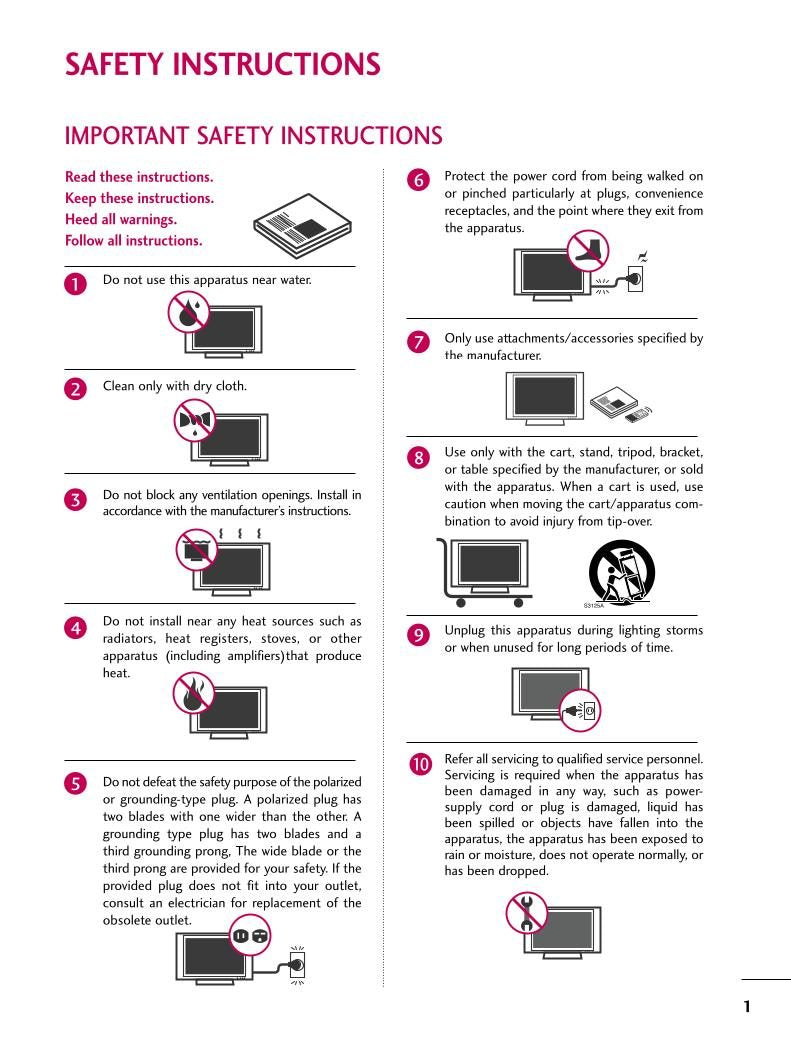 SAFETY INSTRUCTIONS

IMPORTANT SAFETY INSTRUCTIONS

Read these instructions.
Keep these instructions.
Heed all warnings.
Follow all instructions.

1 Do not use this apparatus near water.

2 Clean only with dry cloth.

3 Do not block any ventilation openings. Install in accordance with the manufacturer's instructions.

4 Do not install near any heat sources such as radiators, heat registers, stoves, or other apparatus (including amplifiers)that produce heat.

5 Do not defeat the safety purpose of the polarized or grounding-type plug. A polarized plug has two blades with one wider than the other. A grounding type plug has two blades and a third grounding prong, The wide blade or the third prong are provided for your safety. If the provided plug does not fit into your outlet, consult an electrician for replacement of the obsolete outlet.

6 Protect the power cord from being walked on or pinched particularly at plugs, convenience receptacles, and the point where they exit from the apparatus.

7 Only use attachments/accessories specified by the manufacturer.

8 Use only with the cart, stand, tripod, bracket, or table specified by the manufacturer, or sold with the apparatus. When a cart is used, use caution when moving the cart/apparatus combination to avoid injury from tip-over.

S3125A

9 Unplug this apparatus during lighting storms or when unused for long periods of time.

10 Refer all servicing to qualified service personnel. Servicing is required when the apparatus has been damaged in any way, such as power-supply cord or plug is damaged, liquid has been spilled or objects have fallen into the apparatus, the apparatus has been exposed to rain or moisture, does not operate normally, or has been dropped.

1