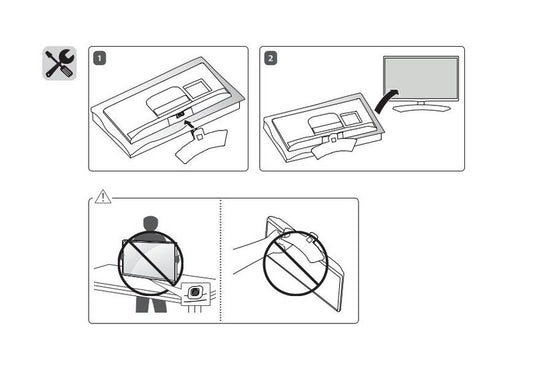 1

2